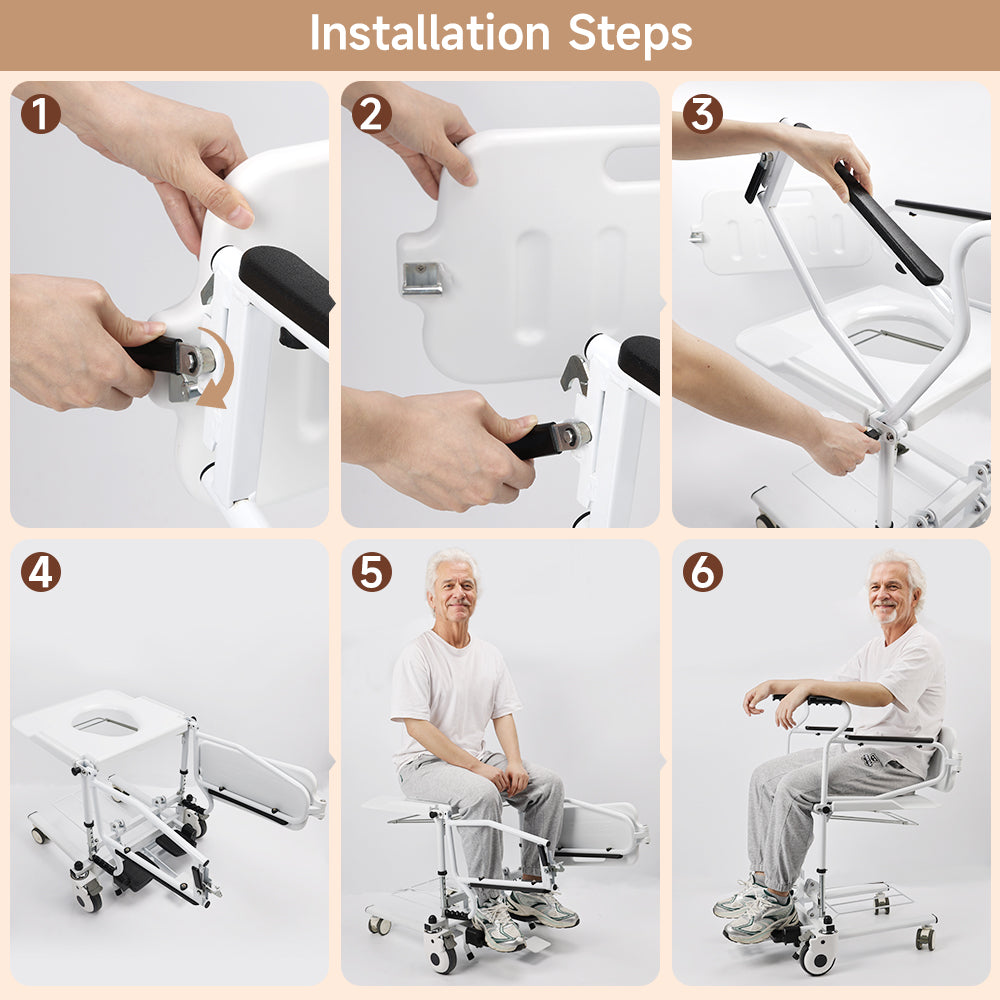 Installation Steps

1

2

3

4

5

6