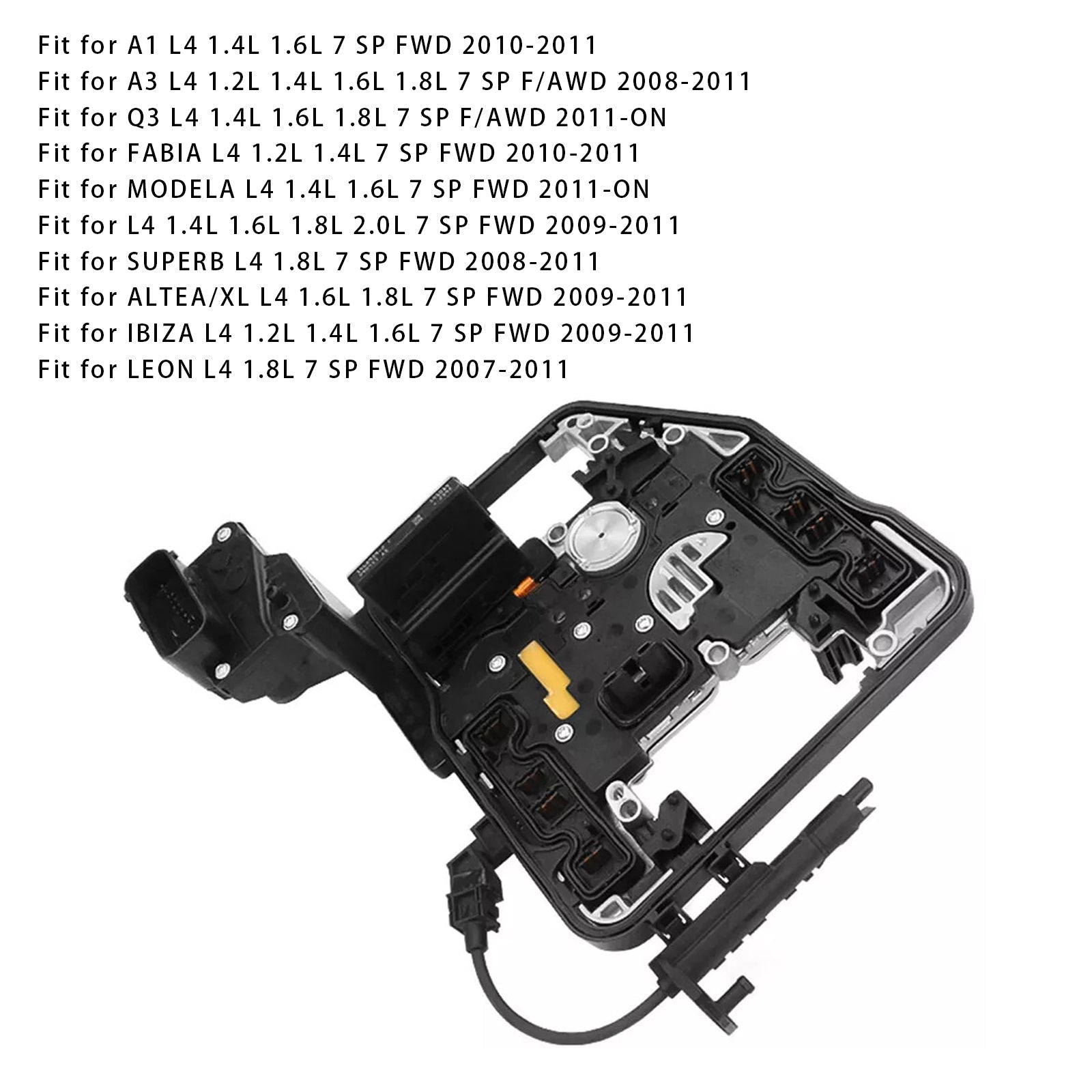 Fit for A1 L4 1.4L 1.6L 7 SP FWD 2010-2011
Fit for A3 L4 1.2L 1.4L 1.6L 1.8L 7 SP F/AWD 2008-2011
Fit for Q3 L4 1.4L 1.6L 1.8L 7 SP F/AWD 2011-ON
Fit for FABIA L4 1.2L 1.4L 7 SP FWD 2010-2011
Fit for MODELA L4 1.4L 1.6L 7 SP FWD 2011-ON
Fit for L4 1.4L 1.6L 1.8L 2.0L 7 SP FWD 2009-2011
Fit for SUPERB L4 1.8L 7 SP FWD 2008-2011
Fit for ALTEA/XL L4 1.6L 1.8L 7 SP FWD 2009-2011
Fit for IBIZA L4 1.2L 1.4L 1.6L 7 SP FWD 2009-2011
Fit for LEON L4 1.8L 7 SP FWD 2007-2011