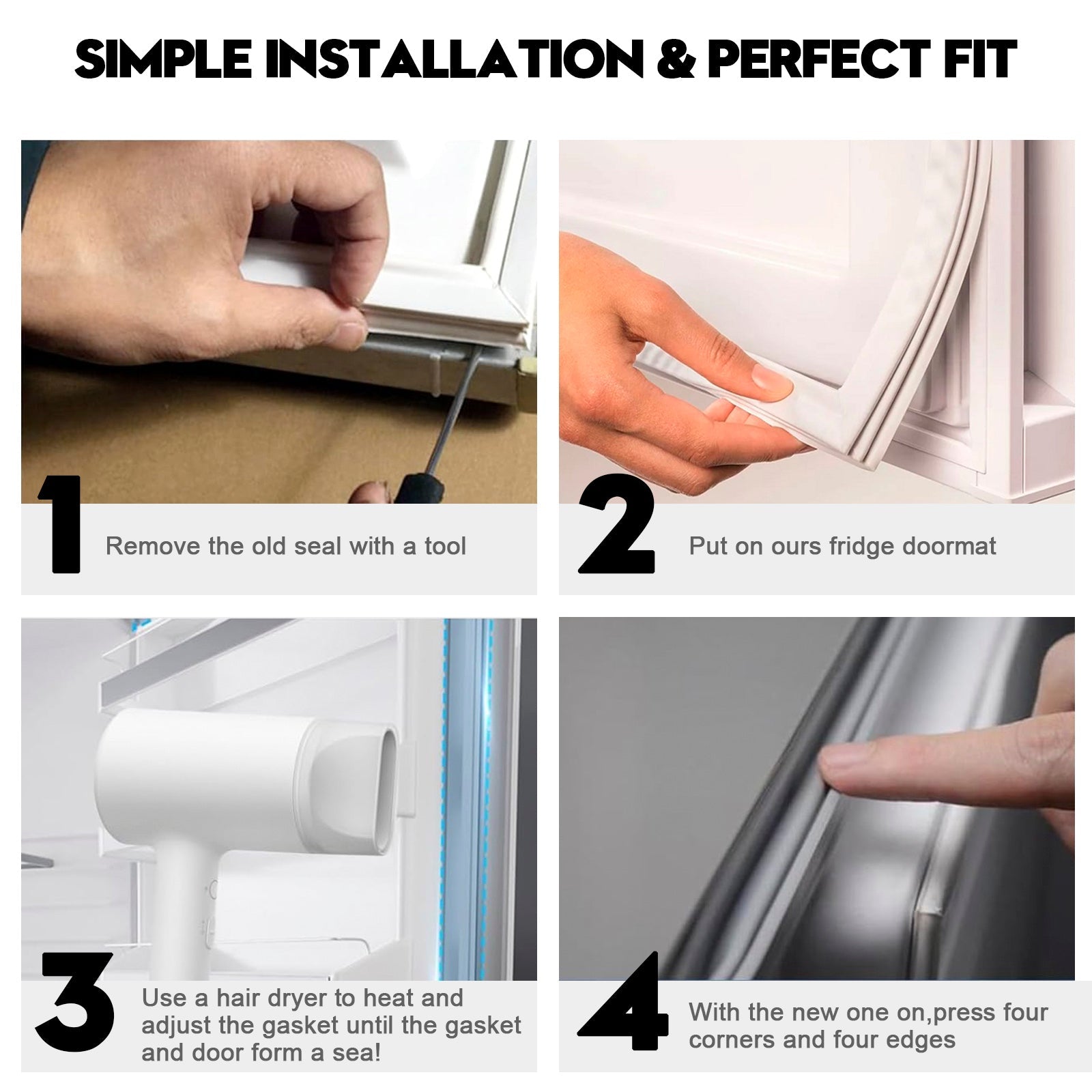 SIMPLE INSTALLATION & PERFECT FIT

1 Remove the old seal with a tool

2 Put on ours fridge doormat

3 Use a hair dryer to heat and adjust the gasket until the gasket and door form a sea!

4 With the new one on,press four corners and four edges