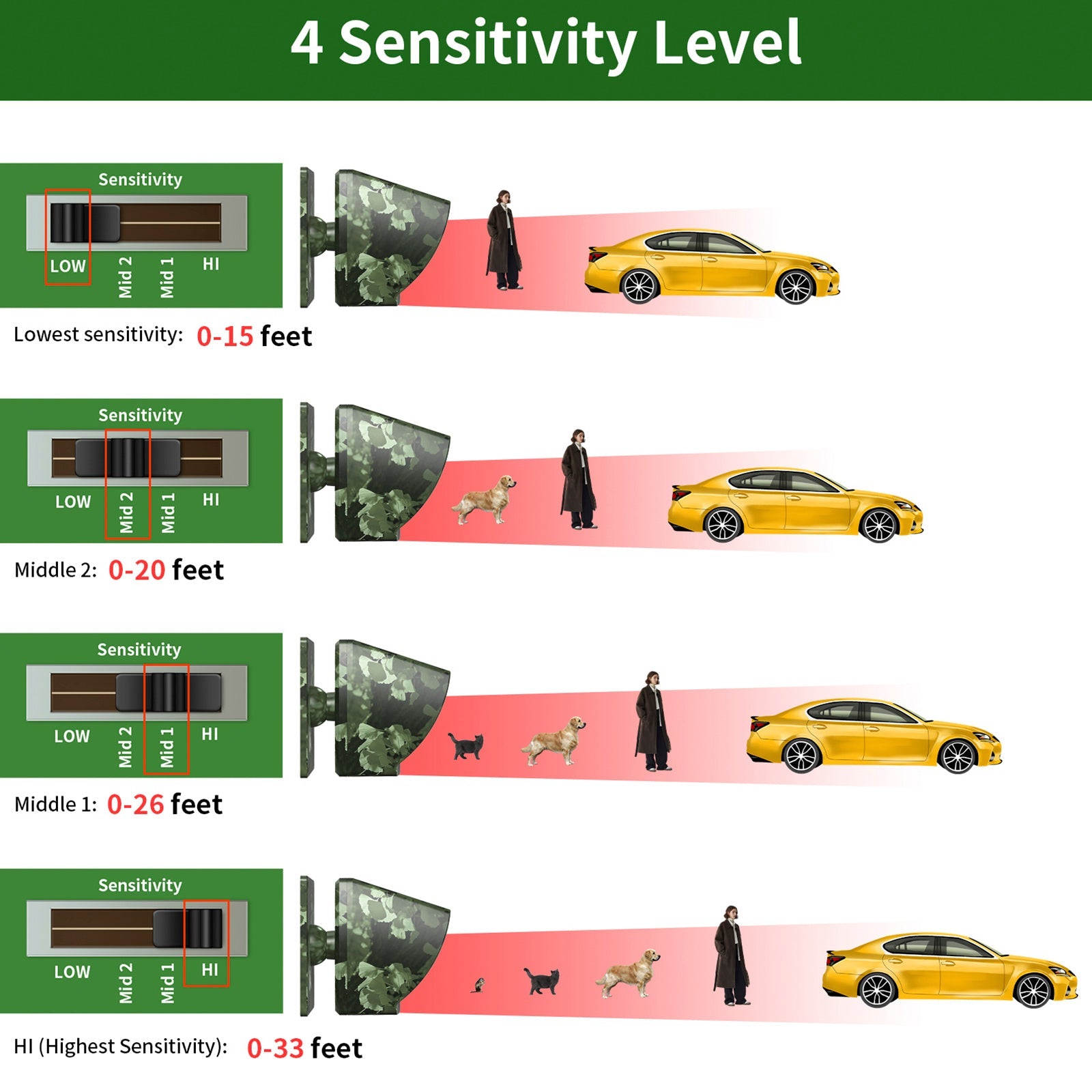 4 Sensitivity Level

Sensitivity

LOW Mid 2 Mid 1 HI

Lowest sensitivity: 0-15 feet

Sensitivity

LOW Mid 2 Mid 1 HI

Middle 2: 0-20 feet

Sensitivity

LOW Mid 2 Mid 1 HI

Middle 1: 0-26 feet

Sensitivity

LOW Mid 2 Mid 1 HI

HI (Highest Sensitivity): 0-33 feet