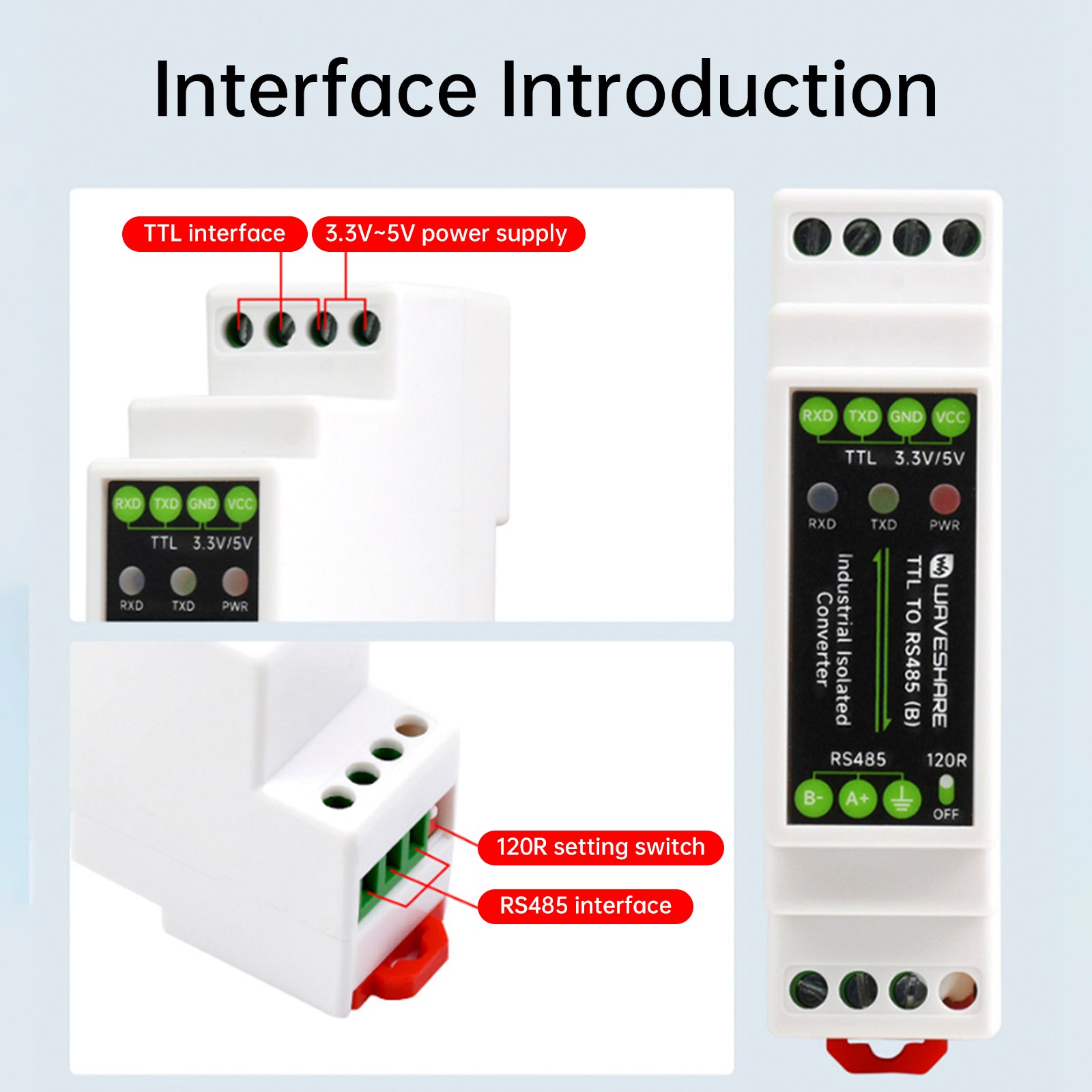 Interface Introduction

TTL interface

3.3V~5V power supply

RXD TXD GND VCC

TTL 3.3V/5V

RXD TXD PWR

120R setting switch

RS485 interface

RXD TXD GND VCC

TTL 3.3V/5V

RXD TXD PWR

WAVESHARE

TTL TO RS485 (B)

Industrial Isolated Converter

RS485 120R

B- A+

OFF