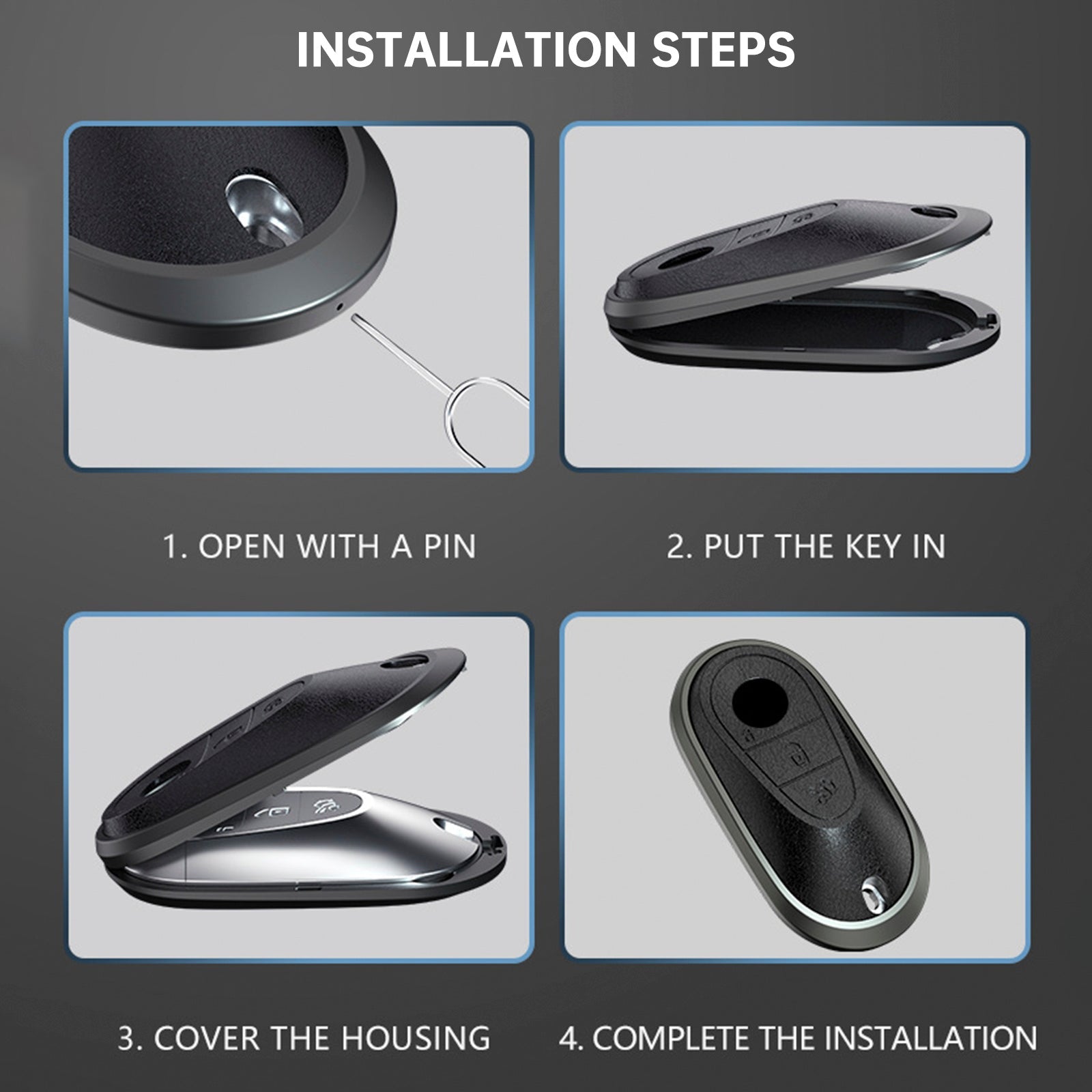 INSTALLATION STEPS

1. OPEN WITH A PIN

2. PUT THE KEY IN

3. COVER THE HOUSING

4. COMPLETE THE INSTALLATION