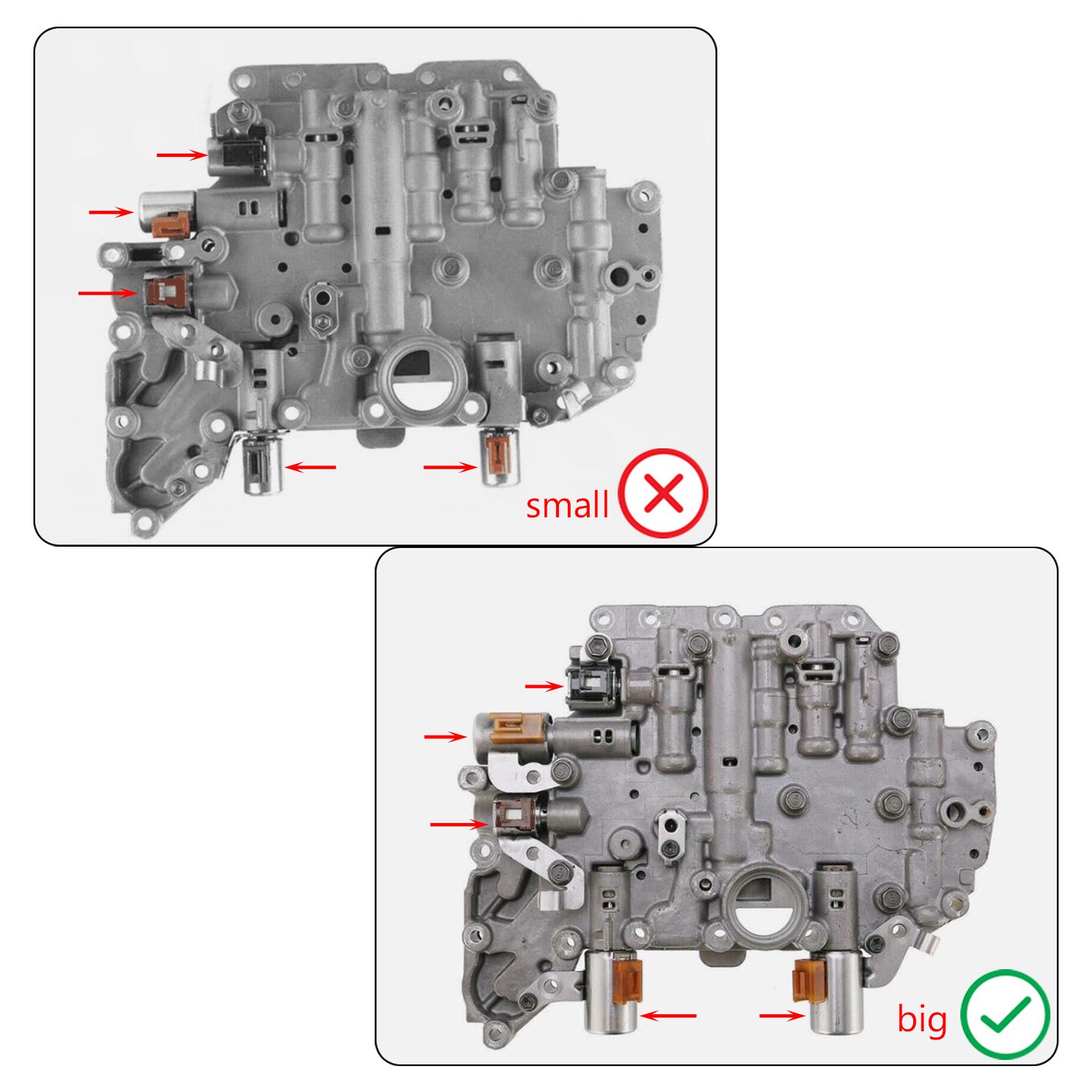 small

big