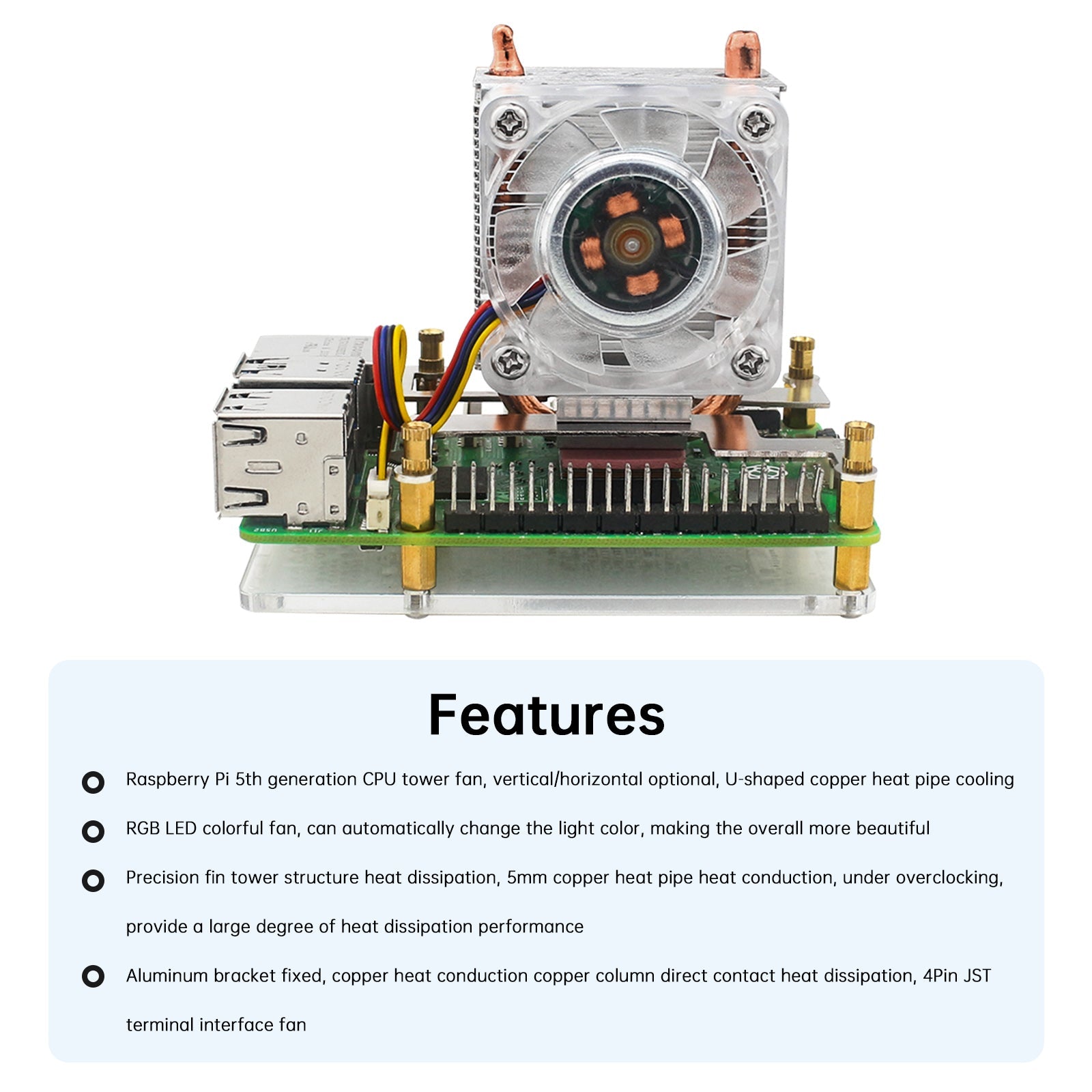 Features

Raspberry Pi 5th generation CPU tower fan, vertical/horizontal optional, U-shaped copper heat pipe cooling

RGB LED colorful fan, can automatically change the light color, making the overall more beautiful

Precision fin tower structure heat dissipation, 5mm copper heat pipe heat conduction, under overclocking, provide a large degree of heat dissipation performance

Aluminum bracket fixed, copper heat conduction copper column direct contact heat dissipation, 4Pin JST terminal interface fan