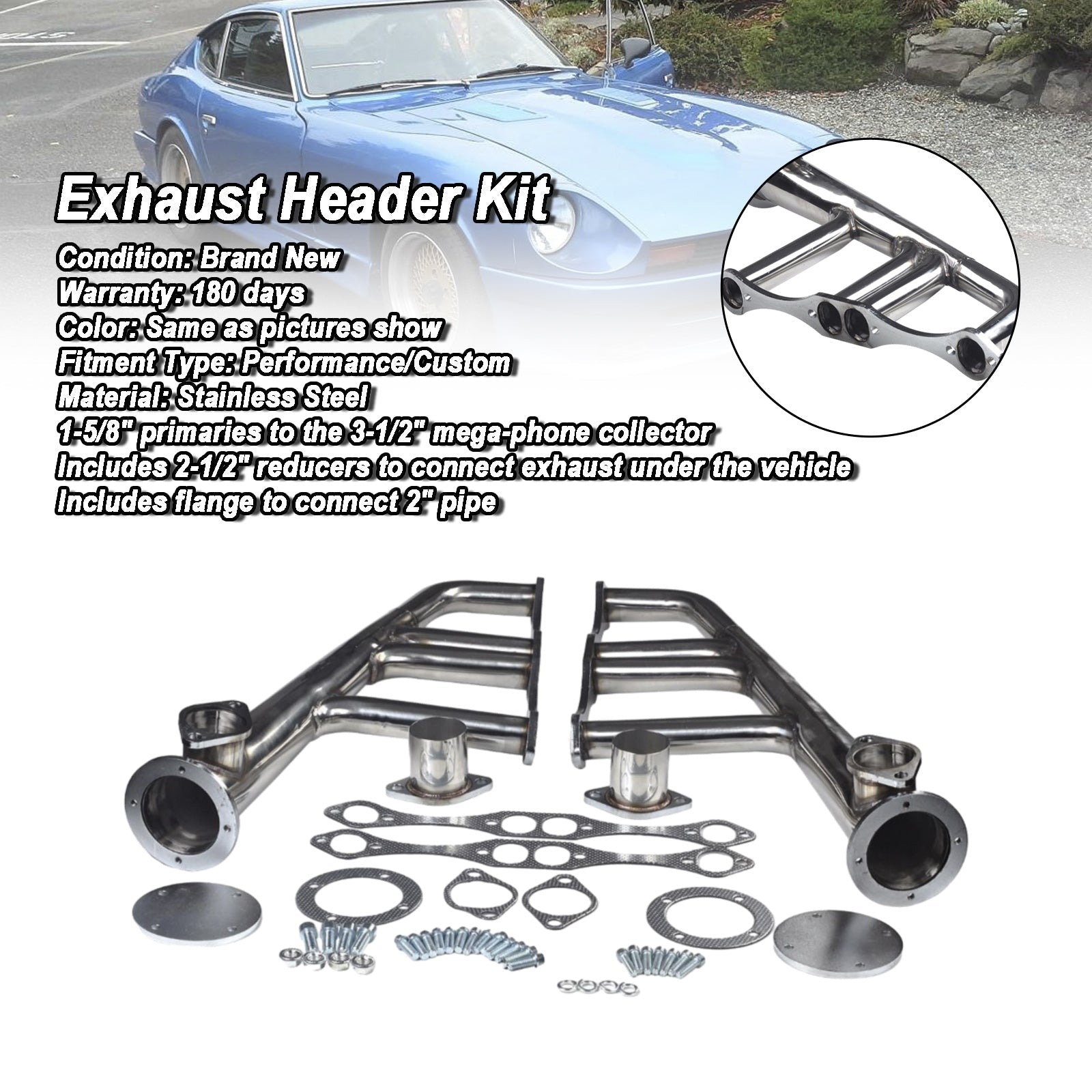 Exhaust Header Kit

Condition: Brand New
Warranty: 180 days
Color: Same as pictures show
Fitment Type: Performance/Custom
Material: Stainless Steel
1-5/8" primaries to the 3-1/2" mega-phone collector
Includes 2-1/2" reducers to connect exhaust under the vehicle
Includes flange to connect 2" pipe