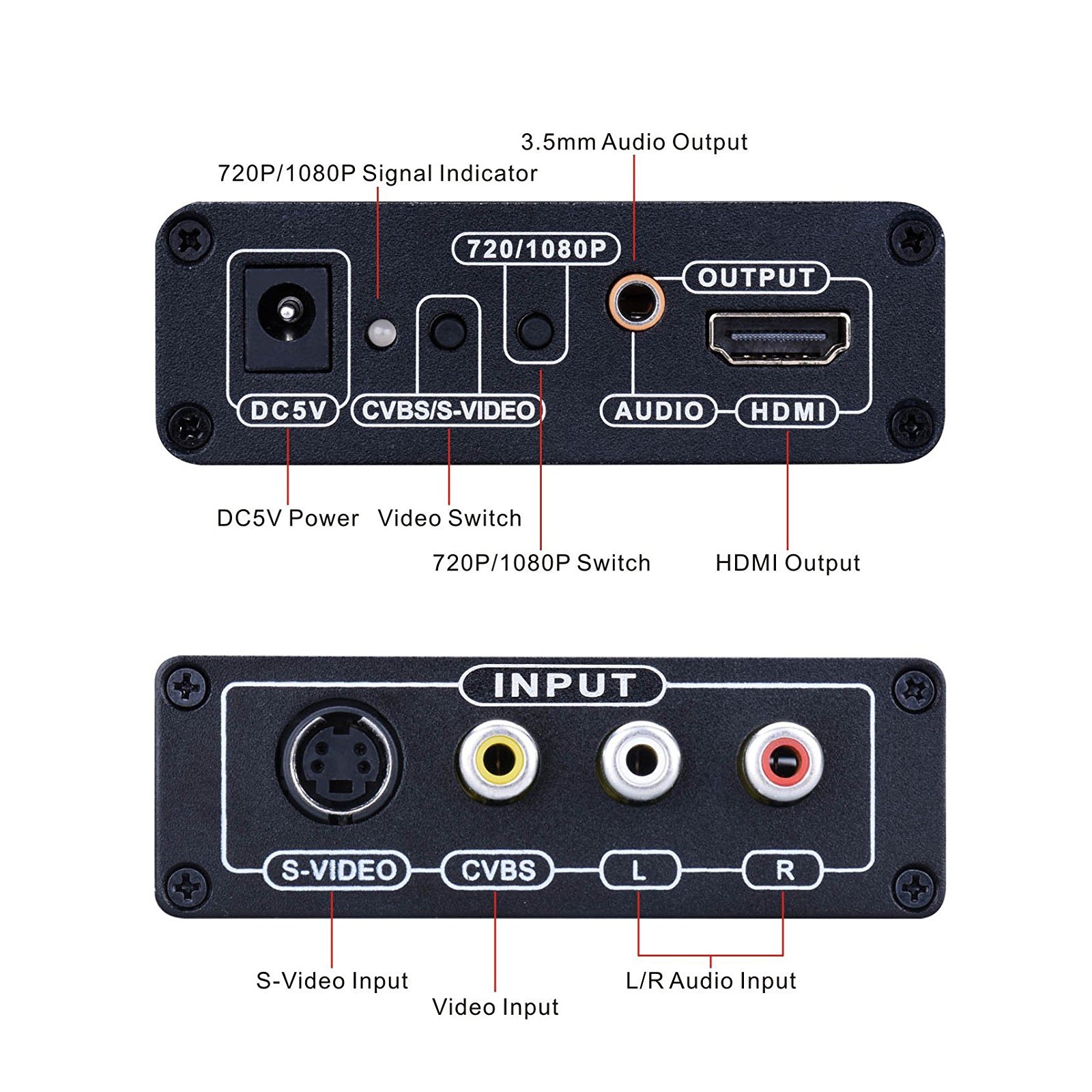 3.5mm Audio Output

720P/1080P Signal Indicator

720/1080P

OUTPUT

DC5V

CVBS/S-VIDEO

AUDIO

HDMI

DC5V Power

Video Switch

720P/1080P Switch

HDMI Output

INPUT

S-VIDEO

CVBS

L

R

S-Video Input

Video Input

L/R Audio Input