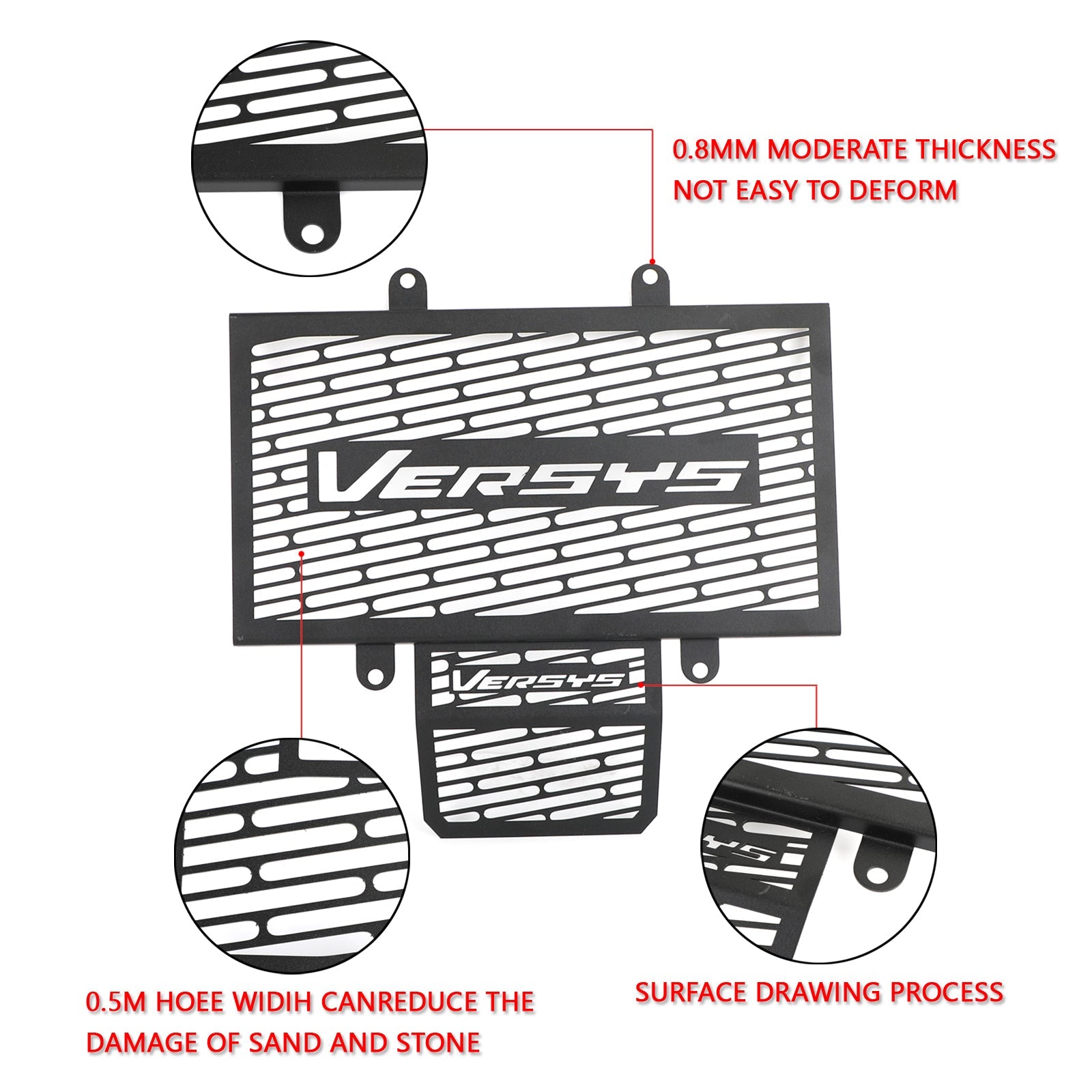 0.8MM MODERATE THICKNESS
NOT EASY TO DEFORM

VERSYS

VERSYS

0.5M HOEE WIDIH CANREDUCE THE DAMAGE OF SAND AND STONE

SURFACE DRAWING PROCESS