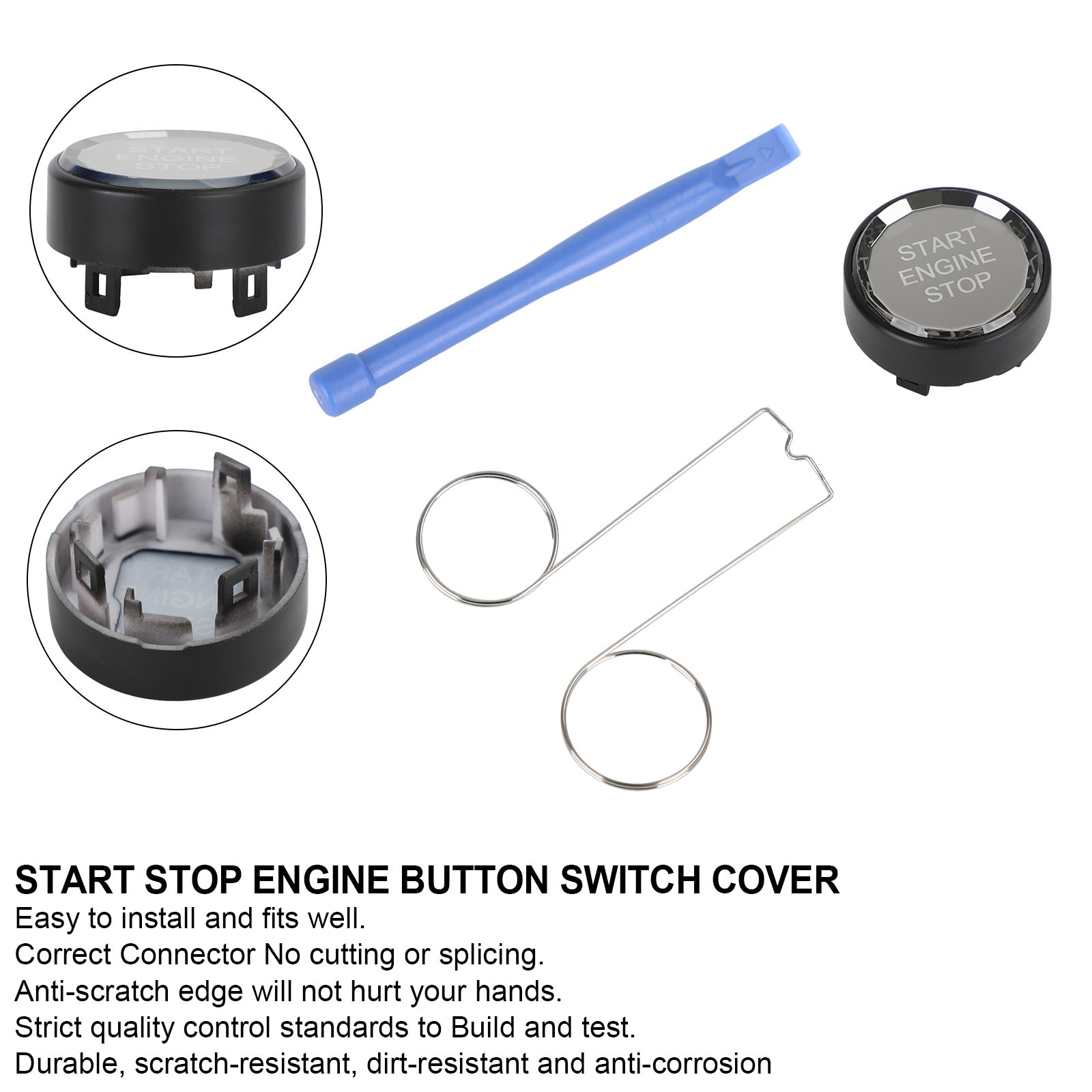 START
ENGINE
STOP

START
ENGINE
STOP

START STOP ENGINE BUTTON SWITCH COVER
Easy to install and fits well.
Correct Connector No cutting or splicing.
Anti-scratch edge will not hurt your hands.
Strict quality control standards to Build and test.
Durable, scratch-resistant, dirt-resistant and anti-corrosion