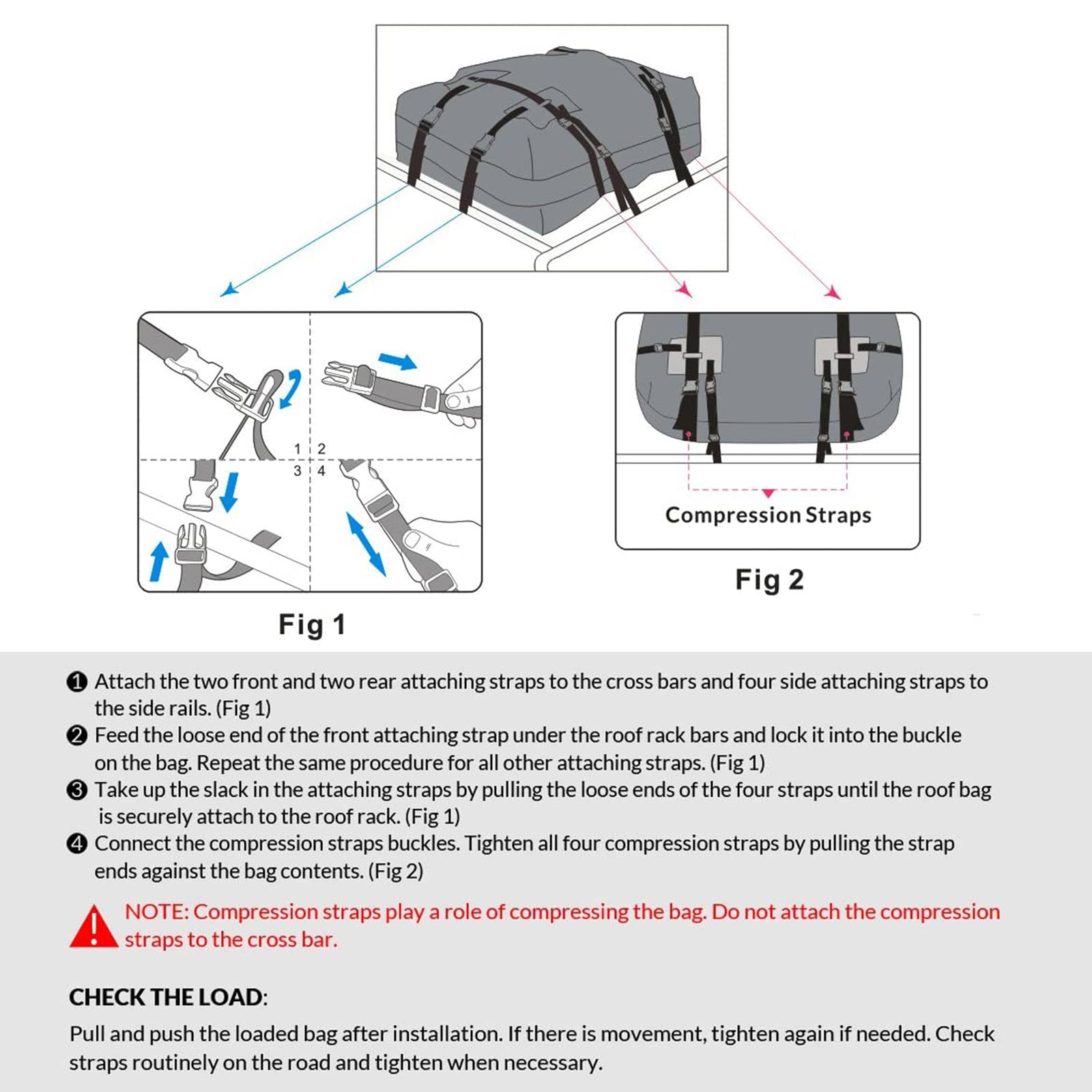 1 2
3 4

Fig 1

Compression Straps

Fig 2

❶ Attach the two front and two rear attaching straps to the cross bars and four side attaching straps to the side rails. (Fig 1)
❷ Feed the loose end of the front attaching strap under the roof rack bars and lock it into the buckle on the bag. Repeat the same procedure for all other attaching straps. (Fig 1)
❸ Take up the slack in the attaching straps by pulling the loose ends of the four straps until the roof bag is securely attach to the roof rack. (Fig 1)
❹ Connect the compression straps buckles. Tighten all four compression straps by pulling the strap ends against the bag contents. (Fig 2)

NOTE: Compression straps play a role of compressing the bag. Do not attach the compression straps to the cross bar.

CHECK THE LOAD:

Pull and push the loaded bag after installation. If there is movement, tighten again if needed. Check straps routinely on the road and tighten when necessary.