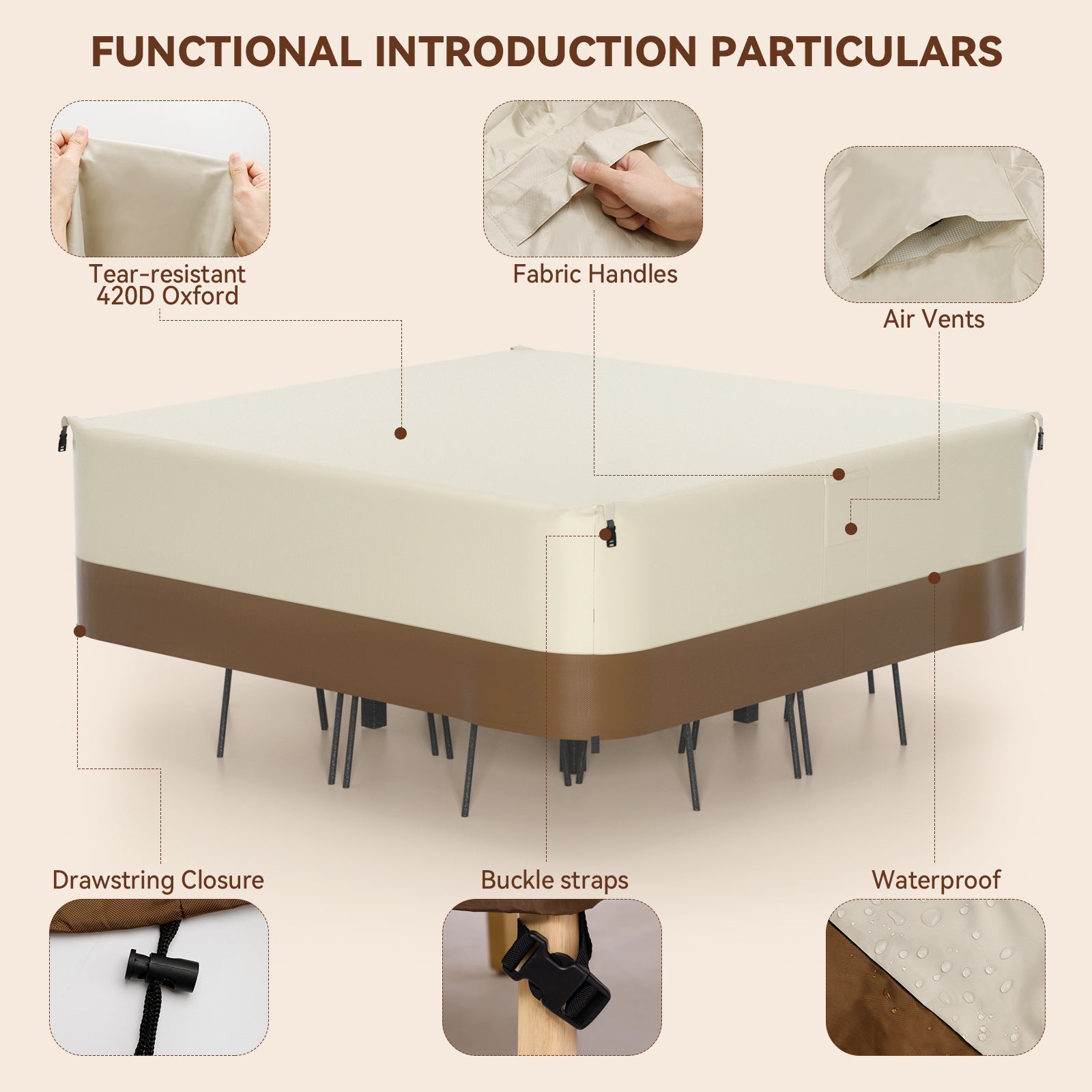 FUNCTIONAL INTRODUCTION PARTICULARS

Tear-resistant 420D Oxford

Fabric Handles

Air Vents

Drawstring Closure

Buckle straps

Waterproof