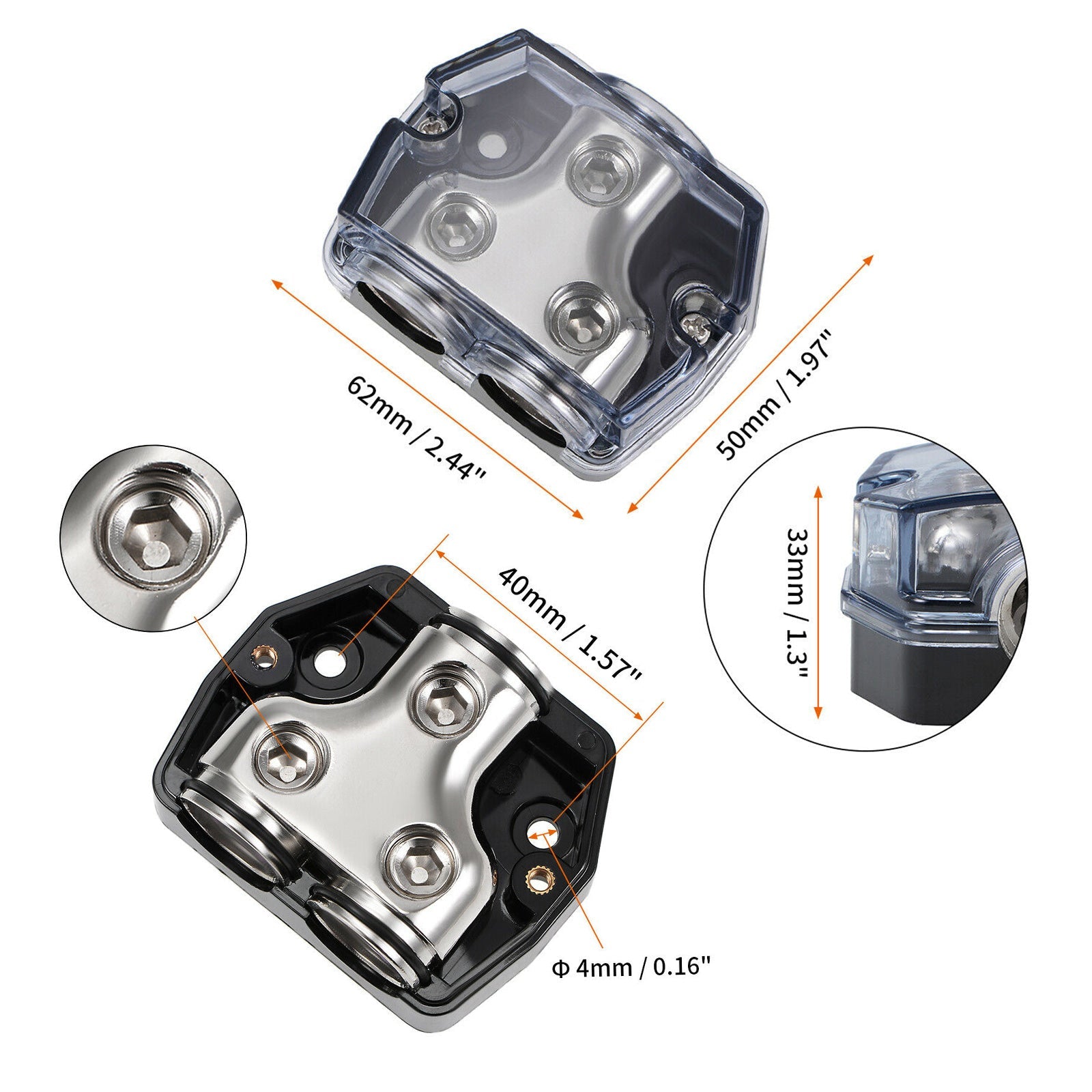 62mm / 2.44"

50mm / 1.97"

40mm / 1.57"

33mm / 1.3"

Φ 4mm / 0.16"