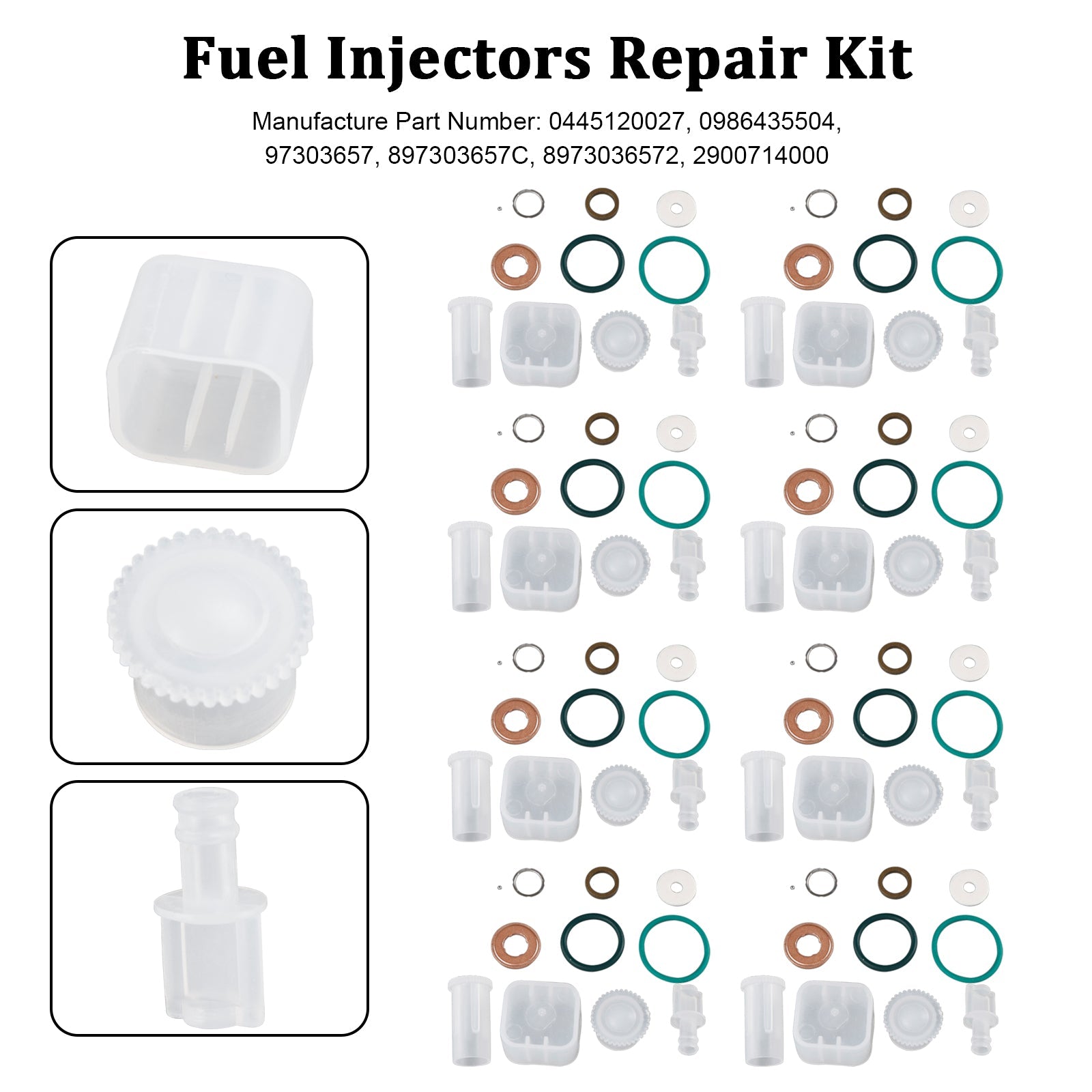 Fuel Injectors Repair Kit

Manufacture Part Number: 0445120027, 0986435504, 97303657, 897303657C, 8973036572, 2900714000