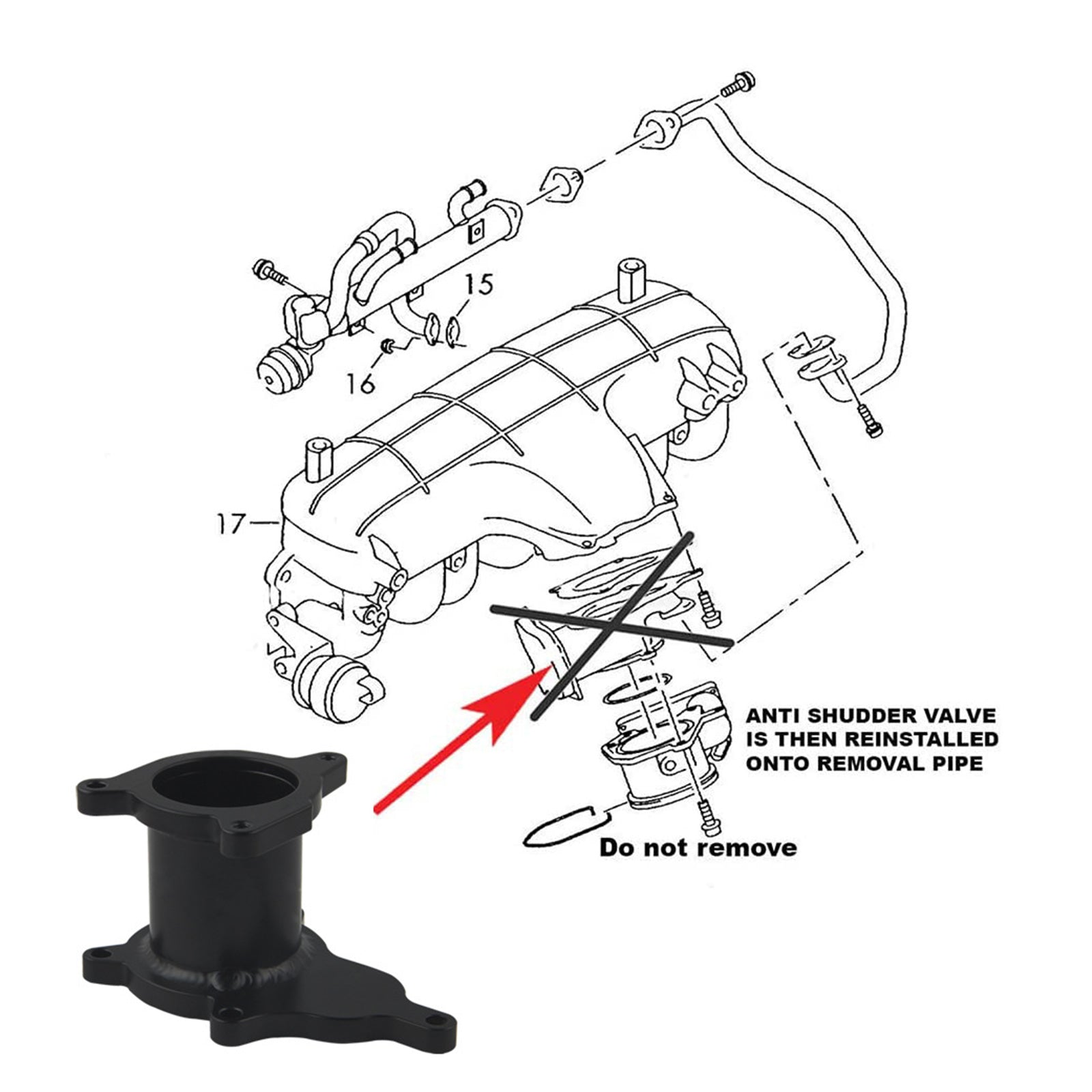 15

16

17

ANTI SHUDDER VALVE IS THEN REINSTALLED ONTO REMOVAL PIPE

Do not remove