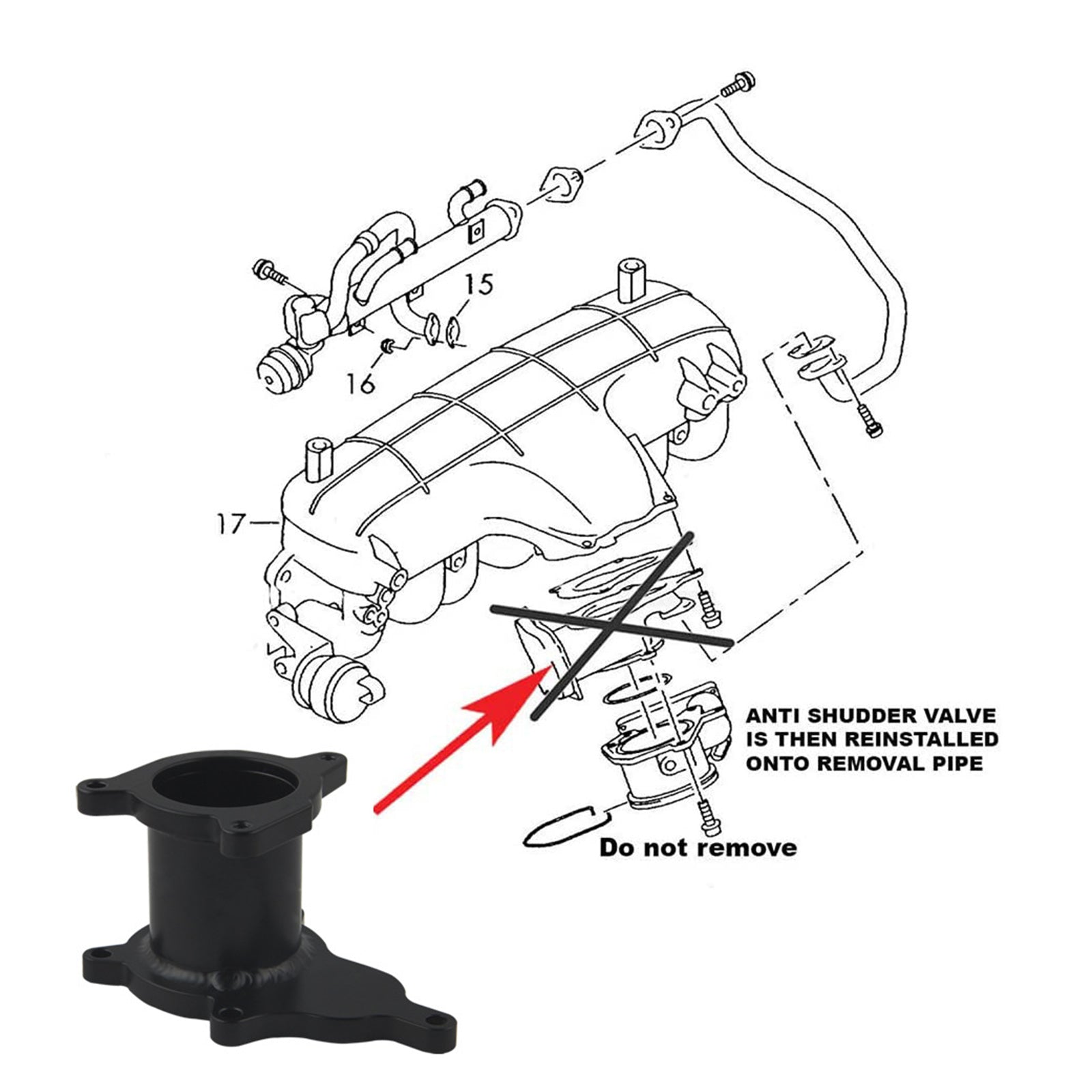 15

16

17

ANTI SHUDDER VALVE IS THEN REINSTALLED ONTO REMOVAL PIPE

Do not remove