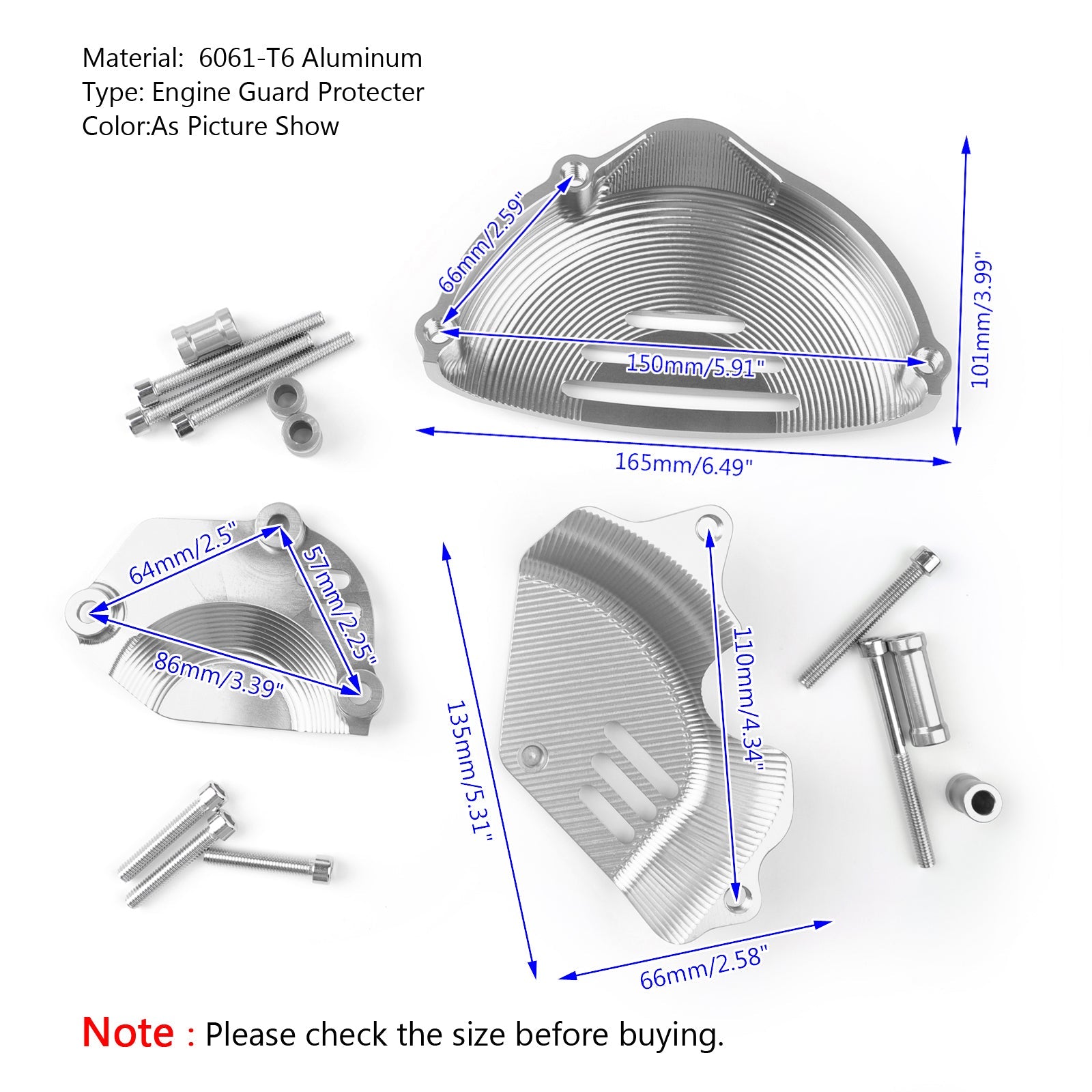 Material: 6061-T6 Aluminum
Type: Engine Guard Protecter
Color:As Picture Show

66mm/2.59"
150mm/5.91"
101mm/3.99"
165mm/6.49"

64mm/2.5"
57mm/2.25"
86mm/3.39"

135mm/5.31"
110mm/4.34"
66mm/2.58"

Note : Please check the size before buying.