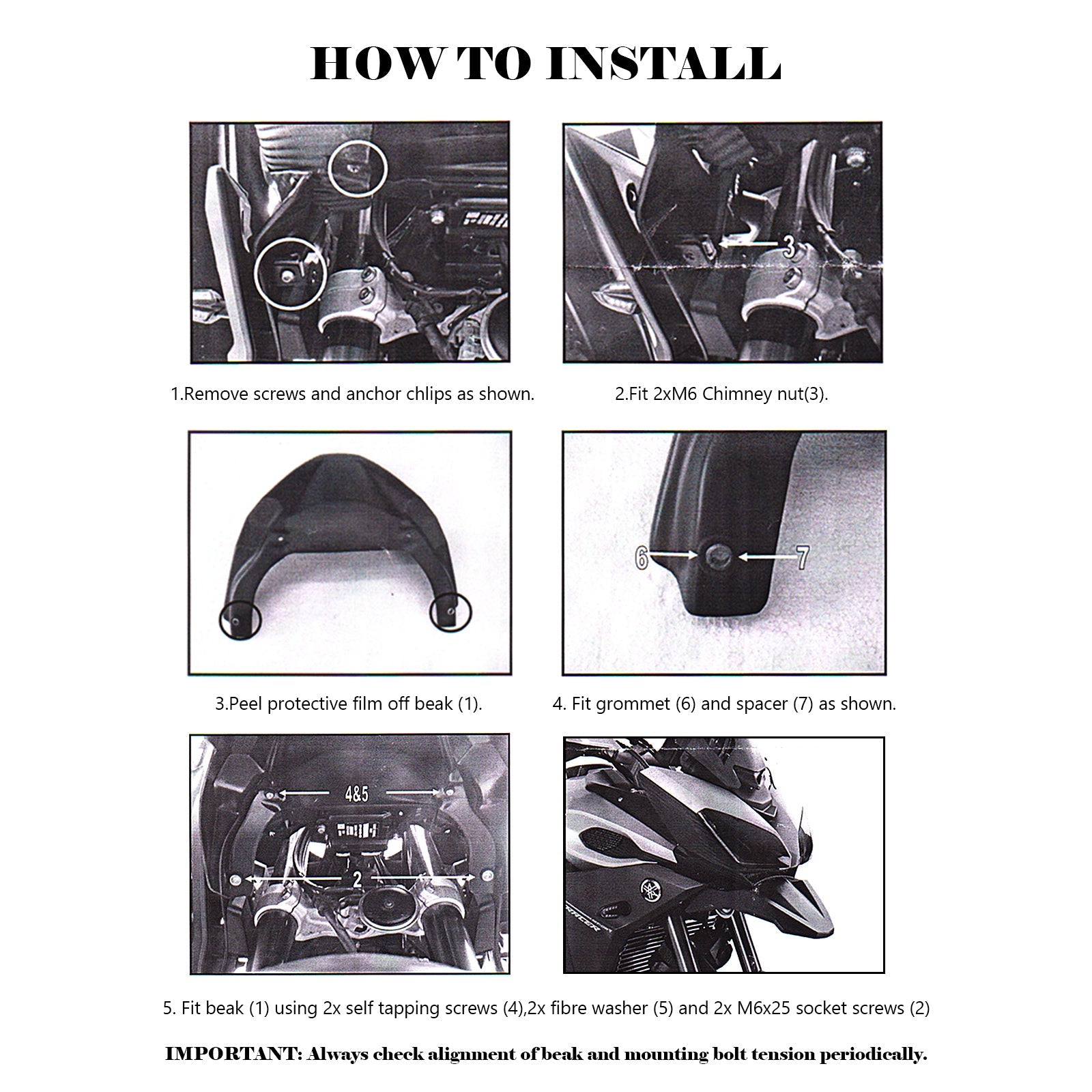 HOW TO INSTALL

3

1.Remove screws and anchor chlips as shown.

2.Fit 2xM6 Chimney nut(3).

6

7

3.Peel protective film off beak (1).

4. Fit grommet (6) and spacer (7) as shown.

4&5

2

5. Fit beak (1) using 2x self tapping screws (4),2x fibre washer (5) and 2x M6x25 socket screws (2)

IMPORTANT: Always check alignment of beak and mounting bolt tension periodically.