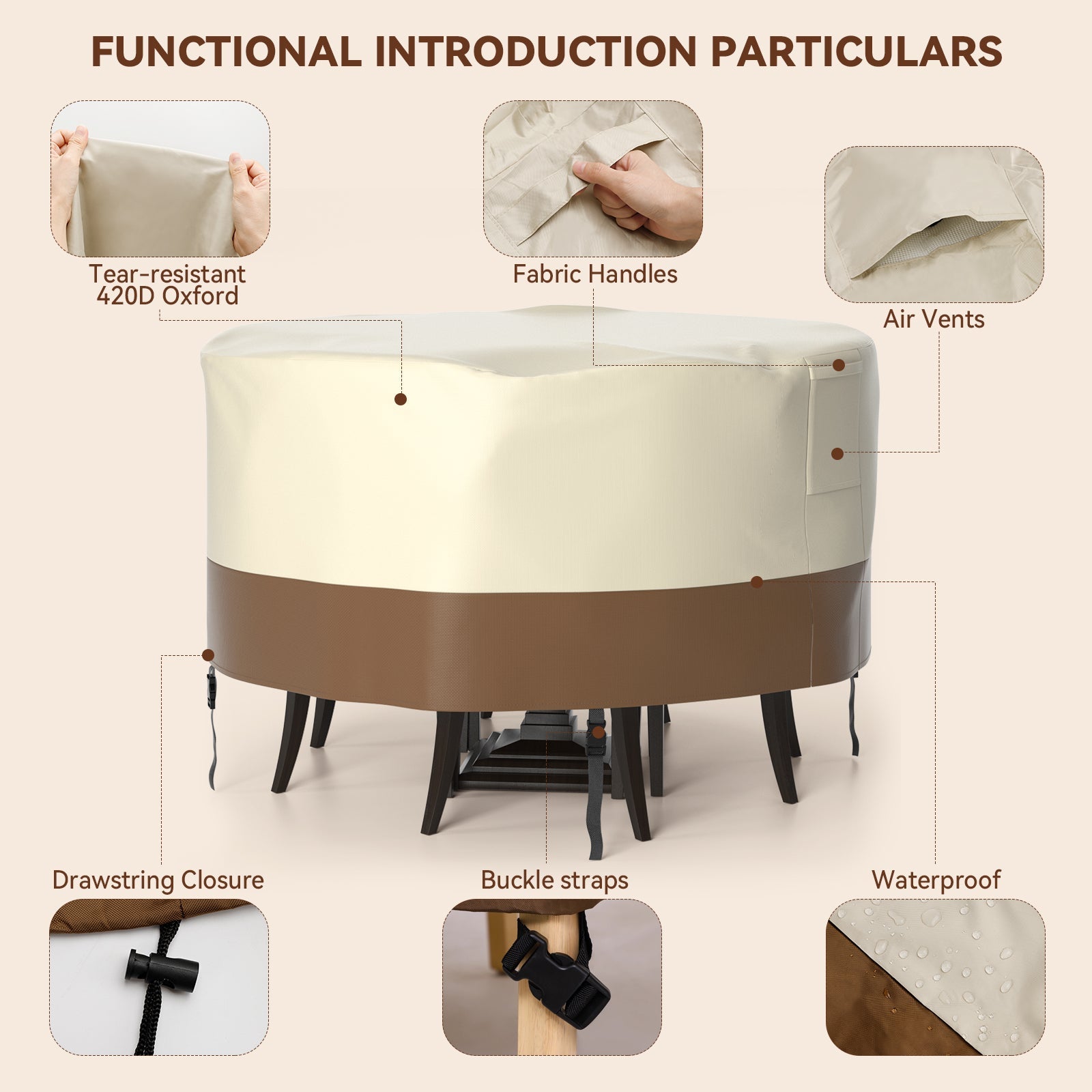 FUNCTIONAL INTRODUCTION PARTICULARS

Tear-resistant 420D Oxford

Fabric Handles

Air Vents

Drawstring Closure

Buckle straps

Waterproof