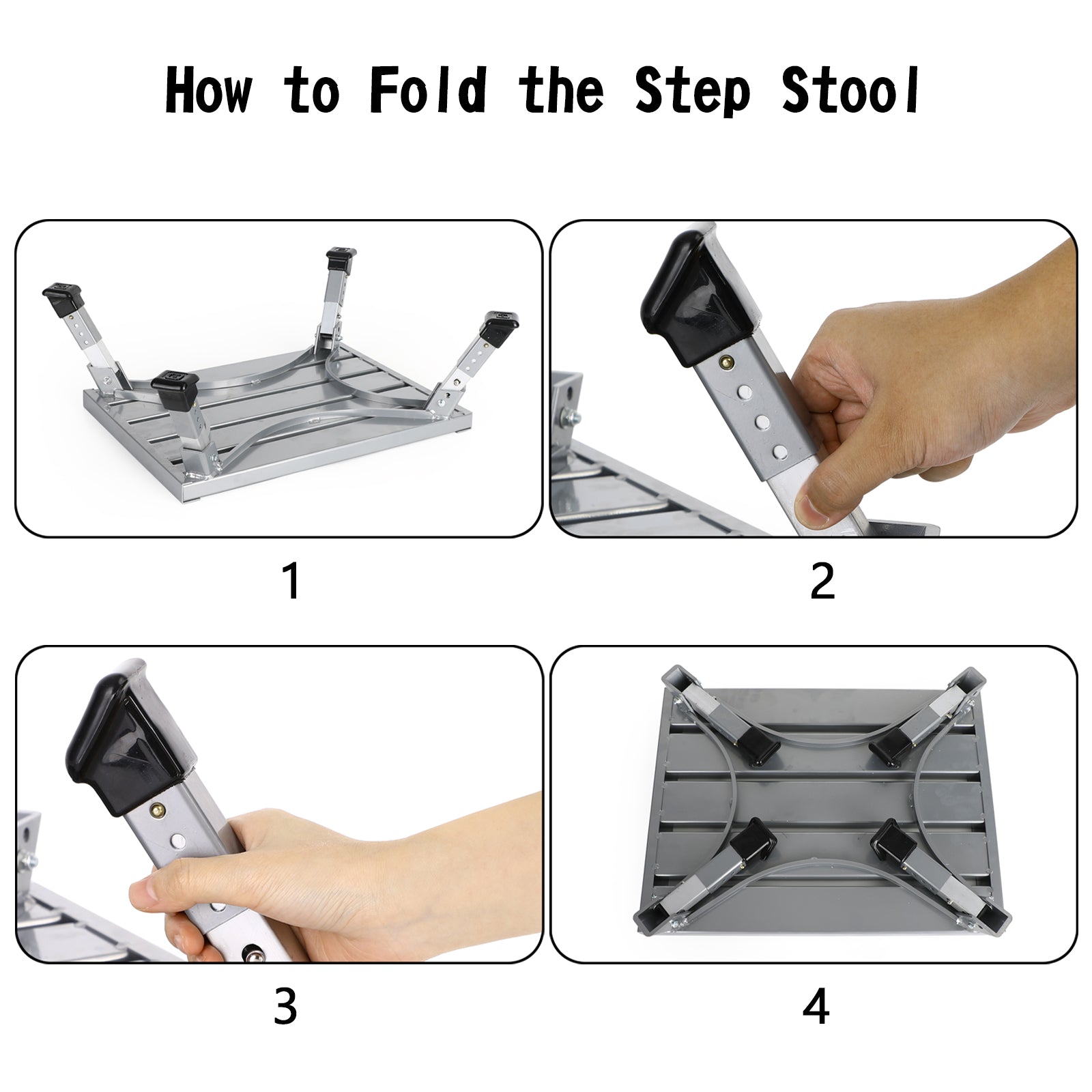 How to Fold the Step Stool

1

2

3

4