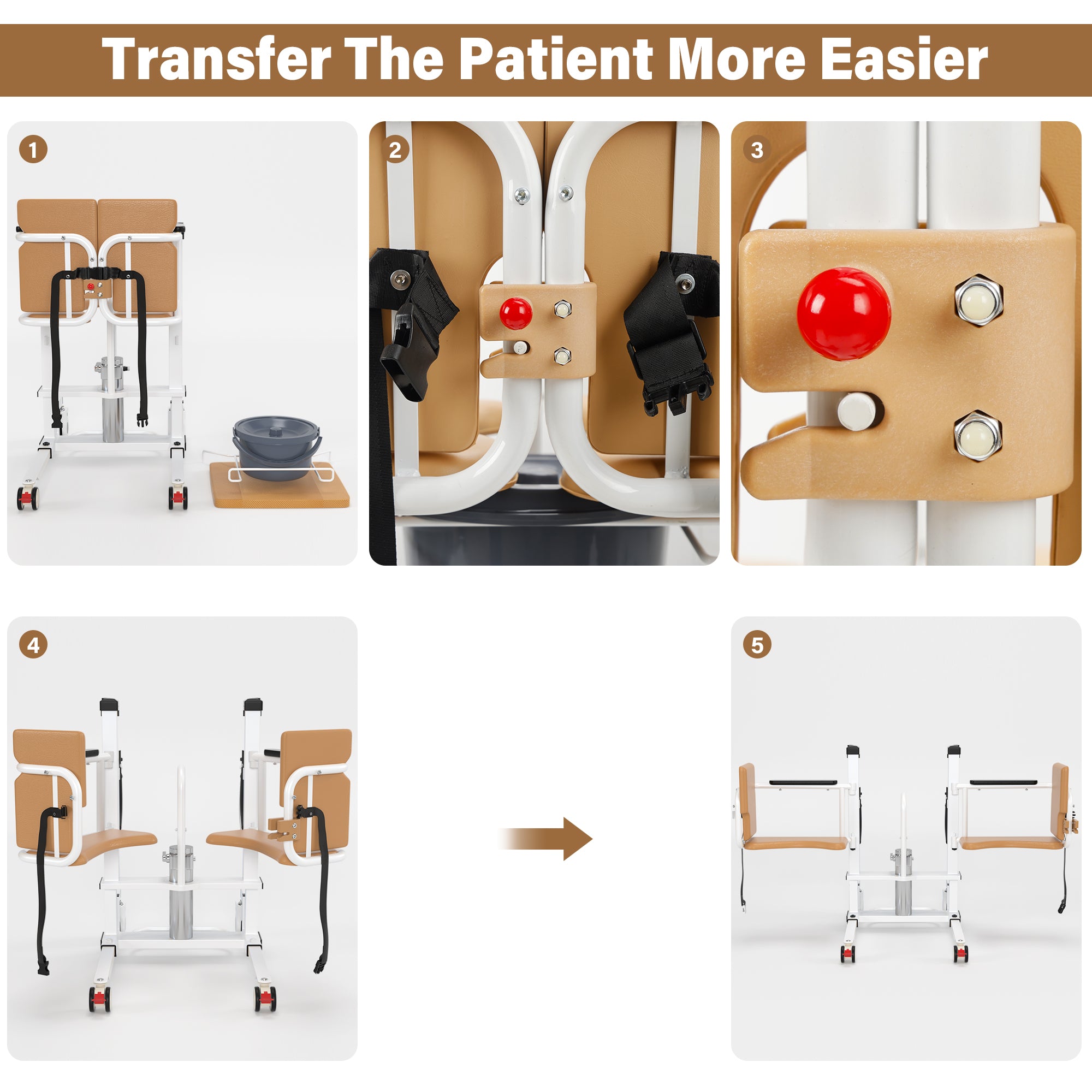 Transfer The Patient More Easier

1

2

3

4

5