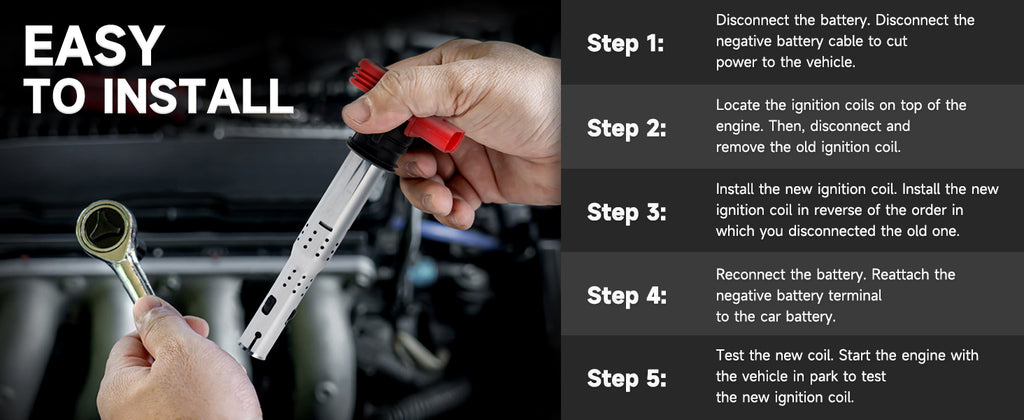 EASY TO INSTALL

Step 1:
Disconnect the battery. Disconnect the negative battery cable to cut power to the vehicle.

Step 2:
Locate the ignition coils on top of the engine. Then, disconnect and remove the old ignition coil.

Step 3:
Install the new ignition coil. Install the new ignition coil in reverse of the order in which you disconnected the old one.

Step 4:
Reconnect the battery. Reattach the negative battery terminal to the car battery.

Step 5:
Test the new coil. Start the engine with the vehicle in park to test the new ignition coil.