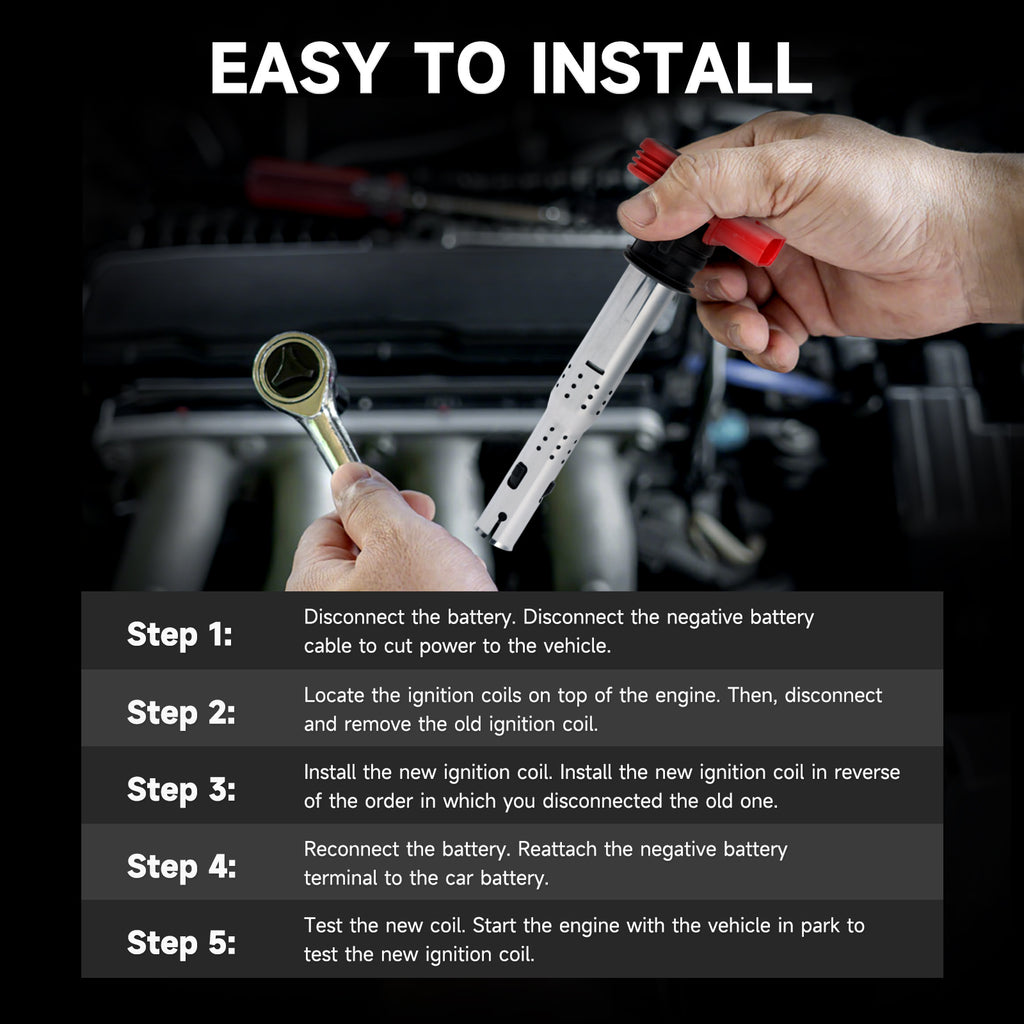 EASY TO INSTALL

| Step 1: | Disconnect the battery. Disconnect the negative battery cable to cut power to the vehicle. |
|---|---|
| Step 2: | Locate the ignition coils on top of the engine. Then, disconnect and remove the old ignition coil. |
| Step 3: | Install the new ignition coil. Install the new ignition coil in reverse of the order in which you disconnected the old one. |
| Step 4: | Reconnect the battery. Reattach the negative battery terminal to the car battery. |
| Step 5: | Test the new coil. Start the engine with the vehicle in park to test the new ignition coil. |