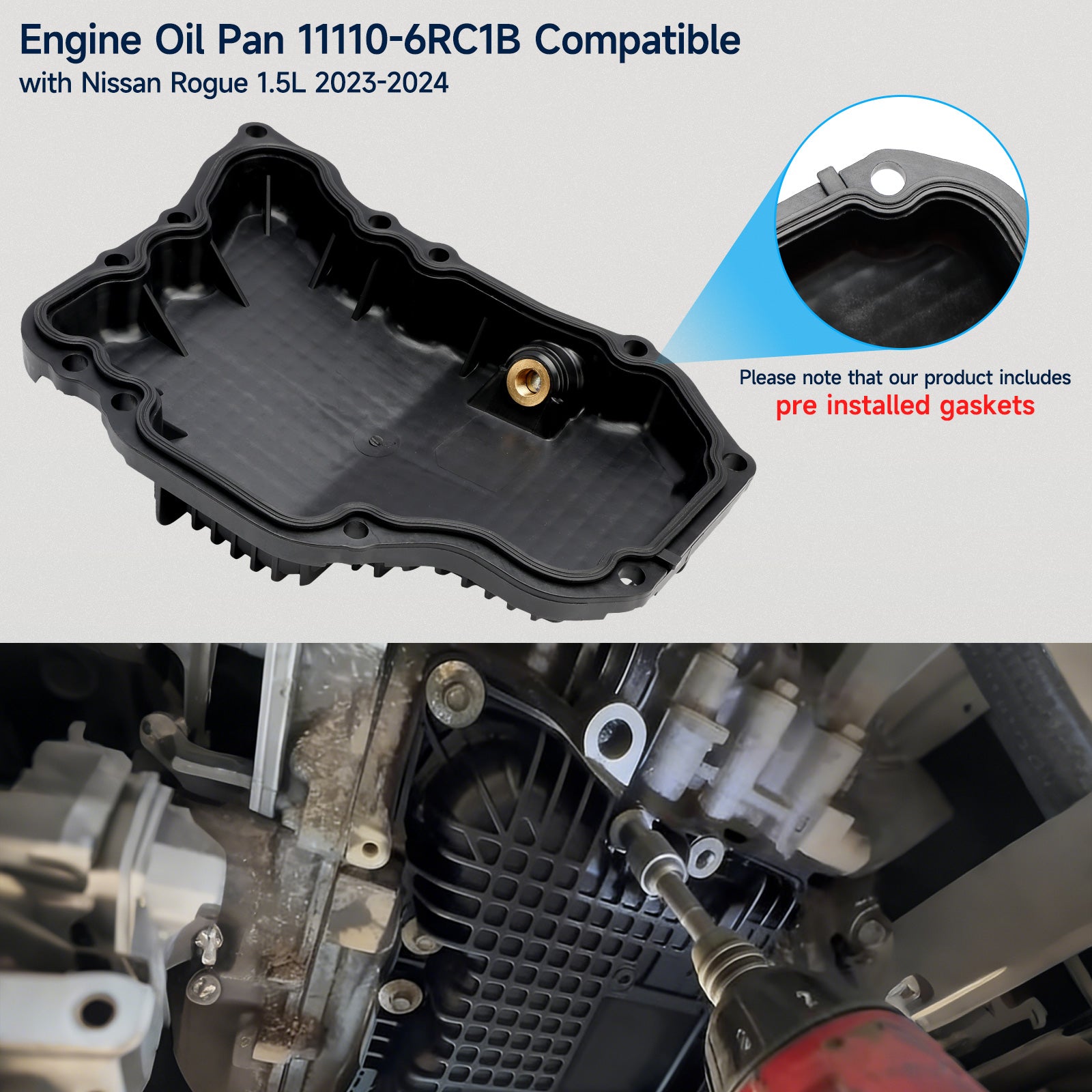 Engine Oil Pan 11110-6RC1B Compatible
with Nissan Rogue 1.5L 2023-2024

Please note that our product includes
pre installed gaskets