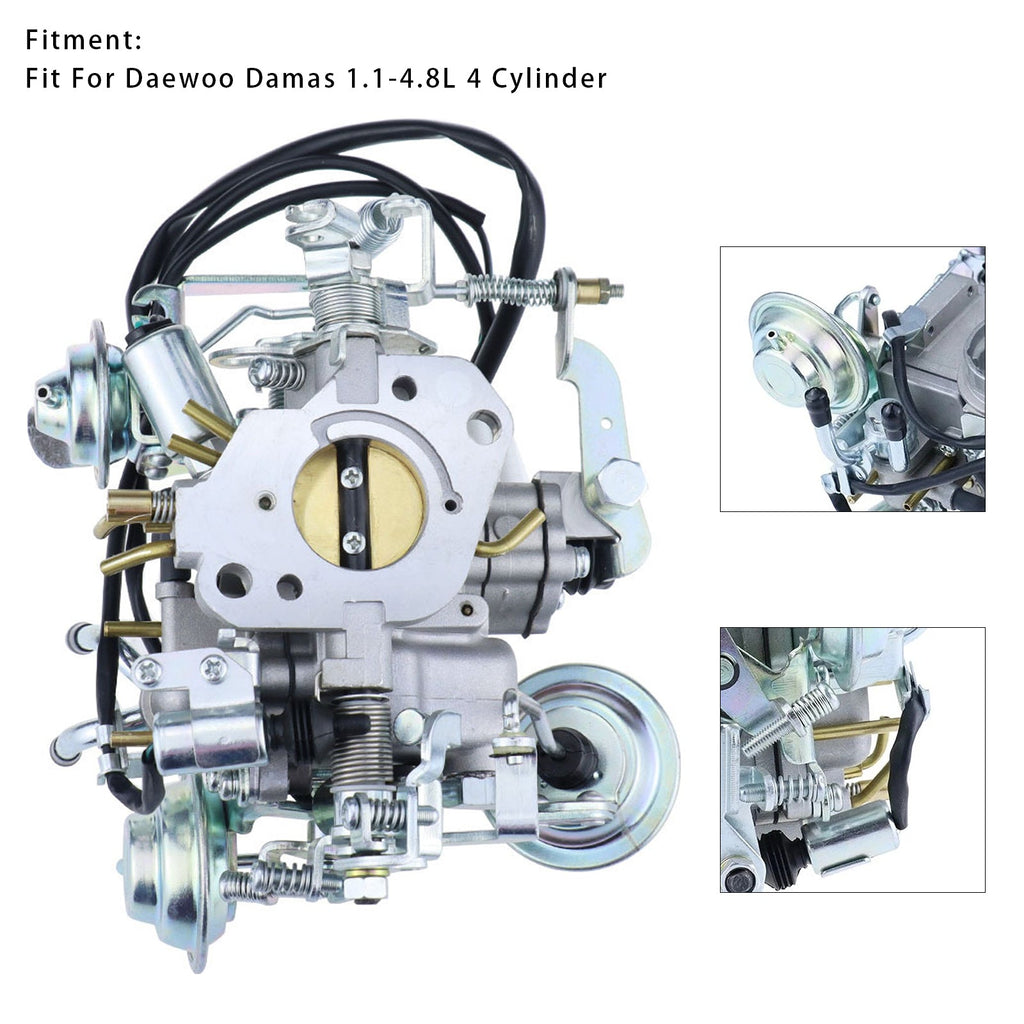 Fitment:
Fit For Daewoo Damas 1.1-4.8L 4 Cylinder