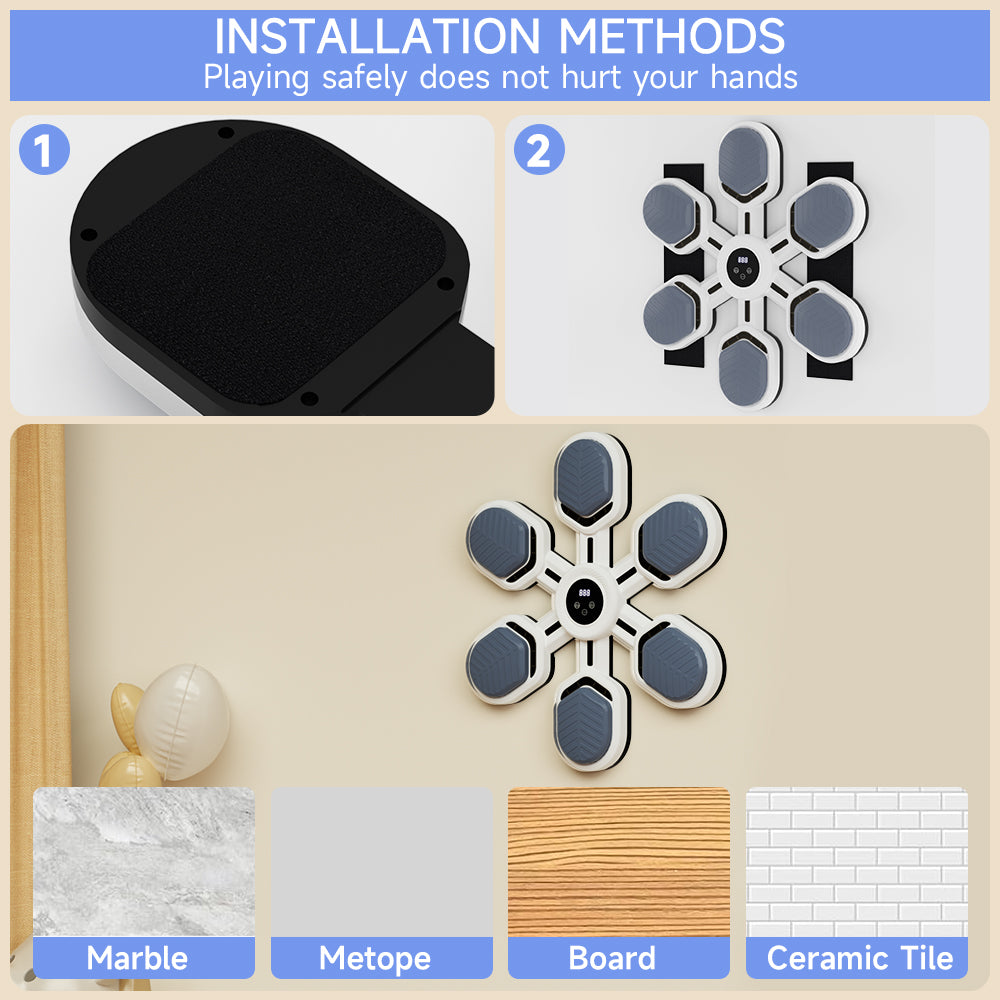 INSTALLATION METHODS
Playing safely does not hurt your hands

1

2

888

888

Marble

Metope

Board

Ceramic Tile