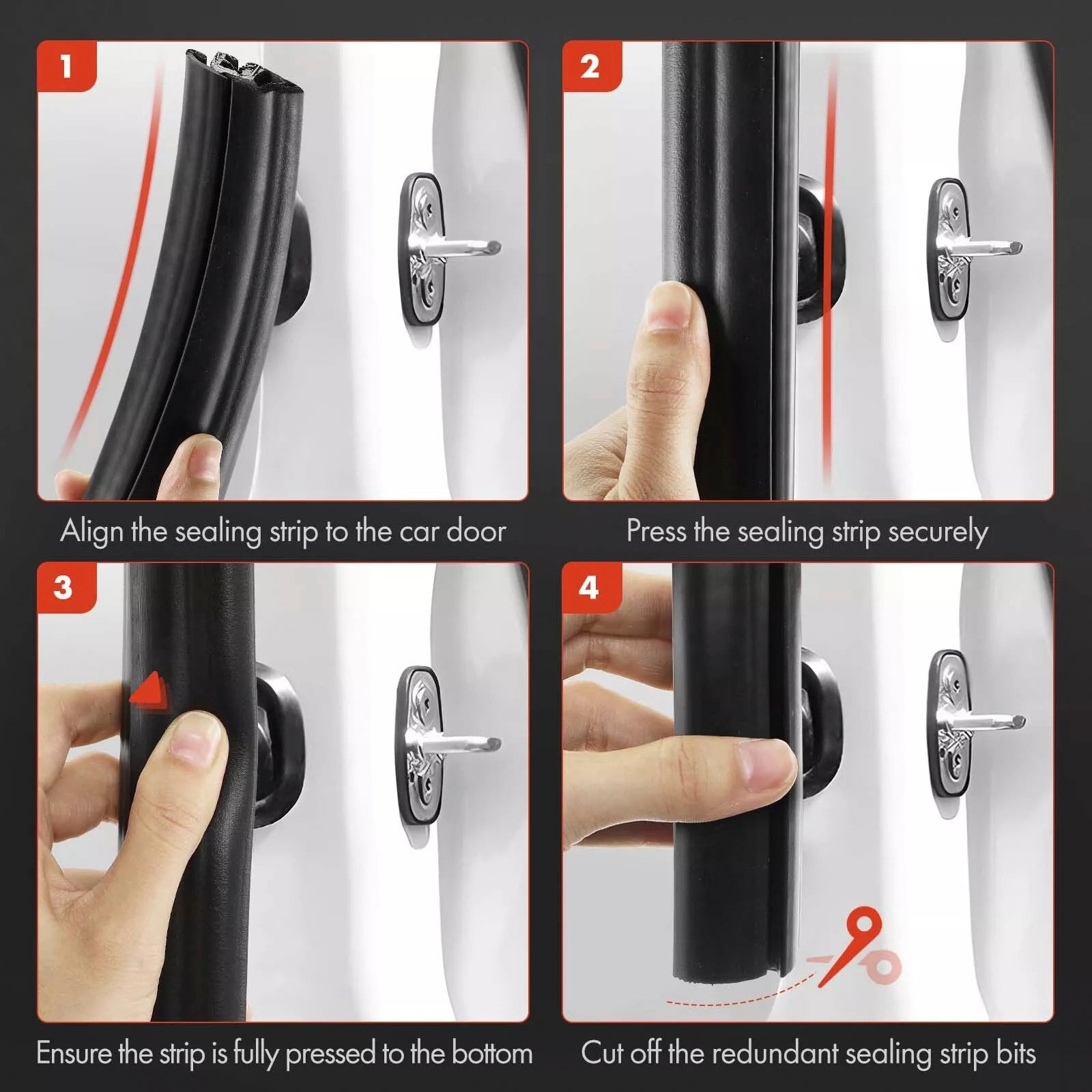 1

Align the sealing strip to the car door

2

Press the sealing strip securely

3

Ensure the strip is fully pressed to the bottom

4

Cut off the redundant sealing strip bits