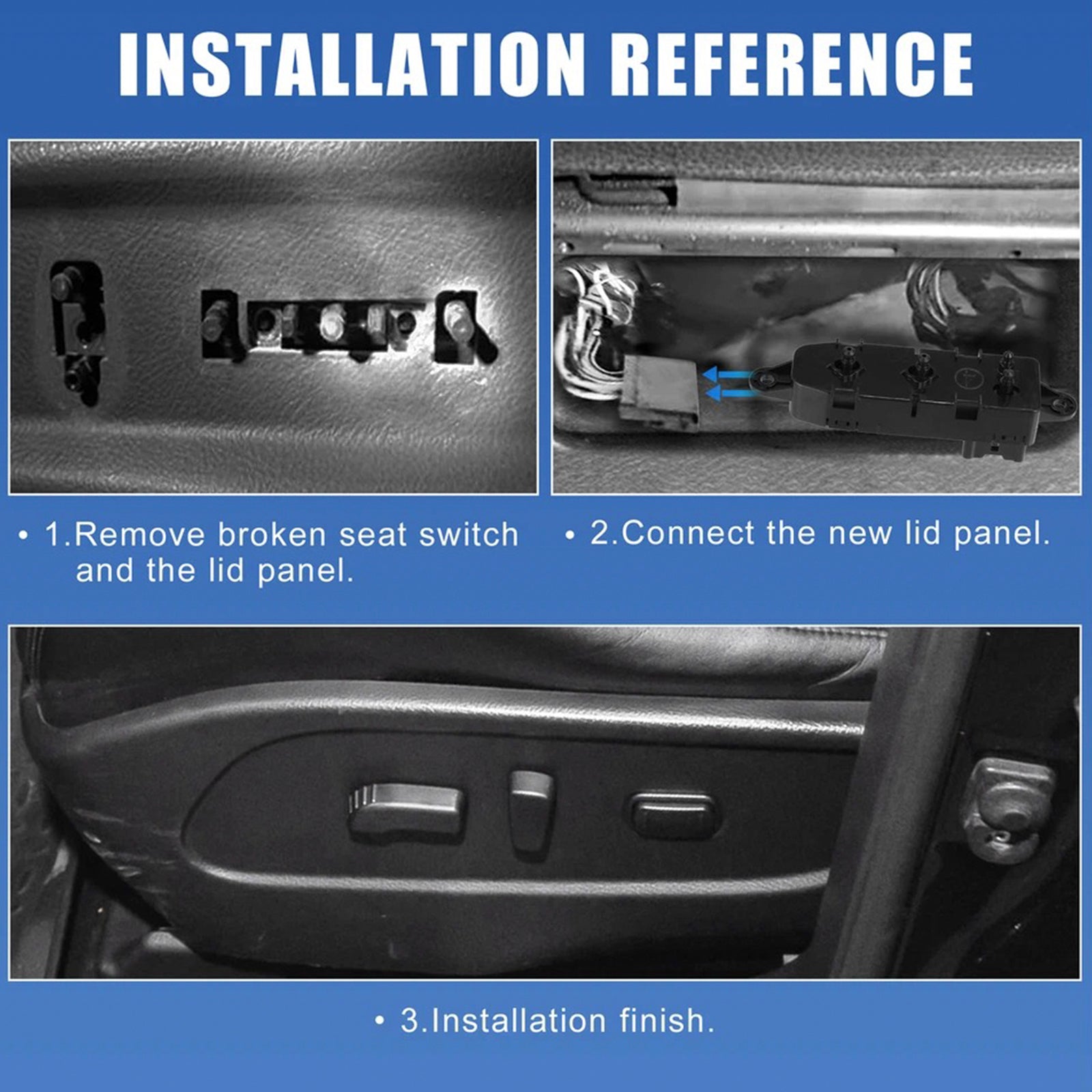 INSTALLATION REFERENCE

• 1.Remove broken seat switch and the lid panel.

• 2.Connect the new lid panel.

• 3.Installation finish.