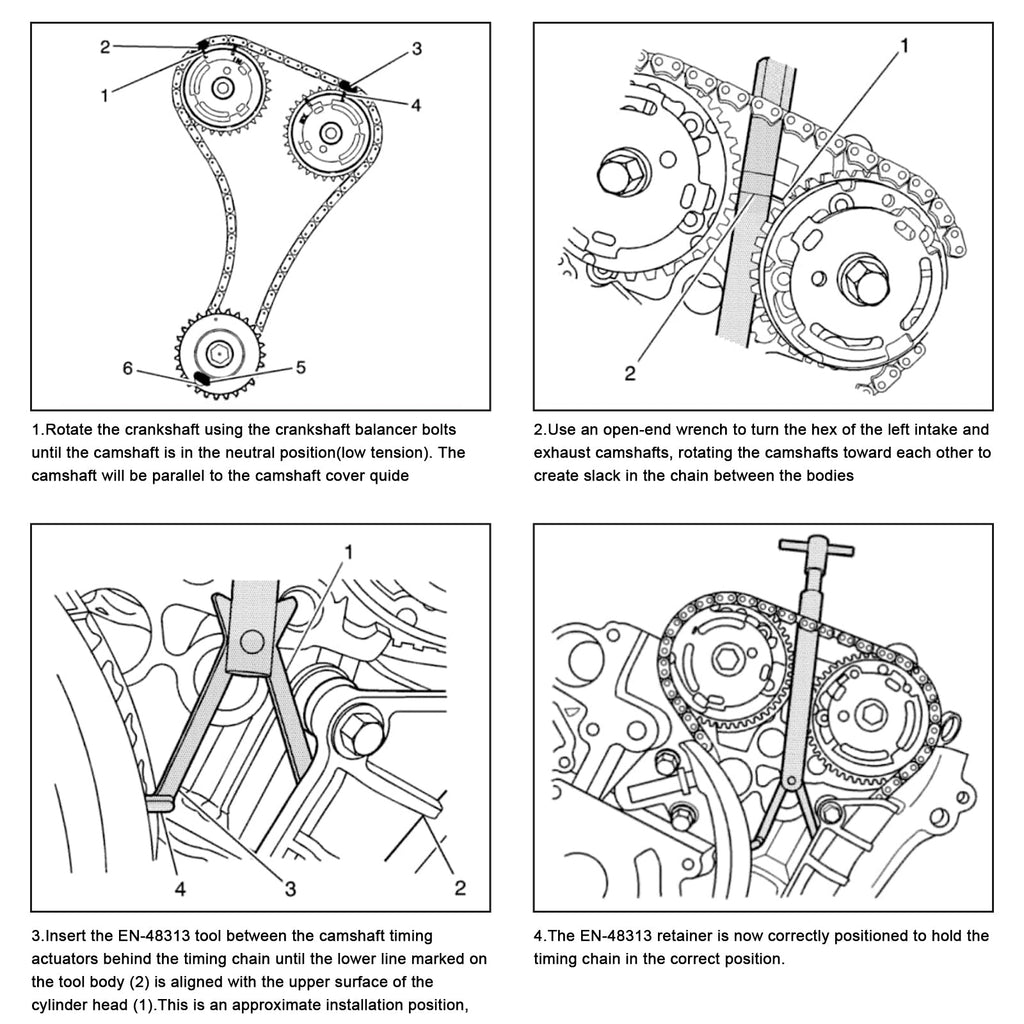 2
3
1
4
6
5

1.Rotate the crankshaft using the crankshaft balancer bolts until the camshaft is in the neutral position(low tension). The camshaft will be parallel to the camshaft cover quide

1
2

2.Use an open-end wrench to turn the hex of the left intake and exhaust camshafts, rotating the camshafts toward each other to create slack in the chain between the bodies

1
4
3
2

3.Insert the EN-48313 tool between the camshaft timing actuators behind the timing chain until the lower line marked on the tool body (2) is aligned with the upper surface of the cylinder head (1).This is an approximate installation position,

4.The EN-48313 retainer is now correctly positioned to hold the timing chain in the correct position.