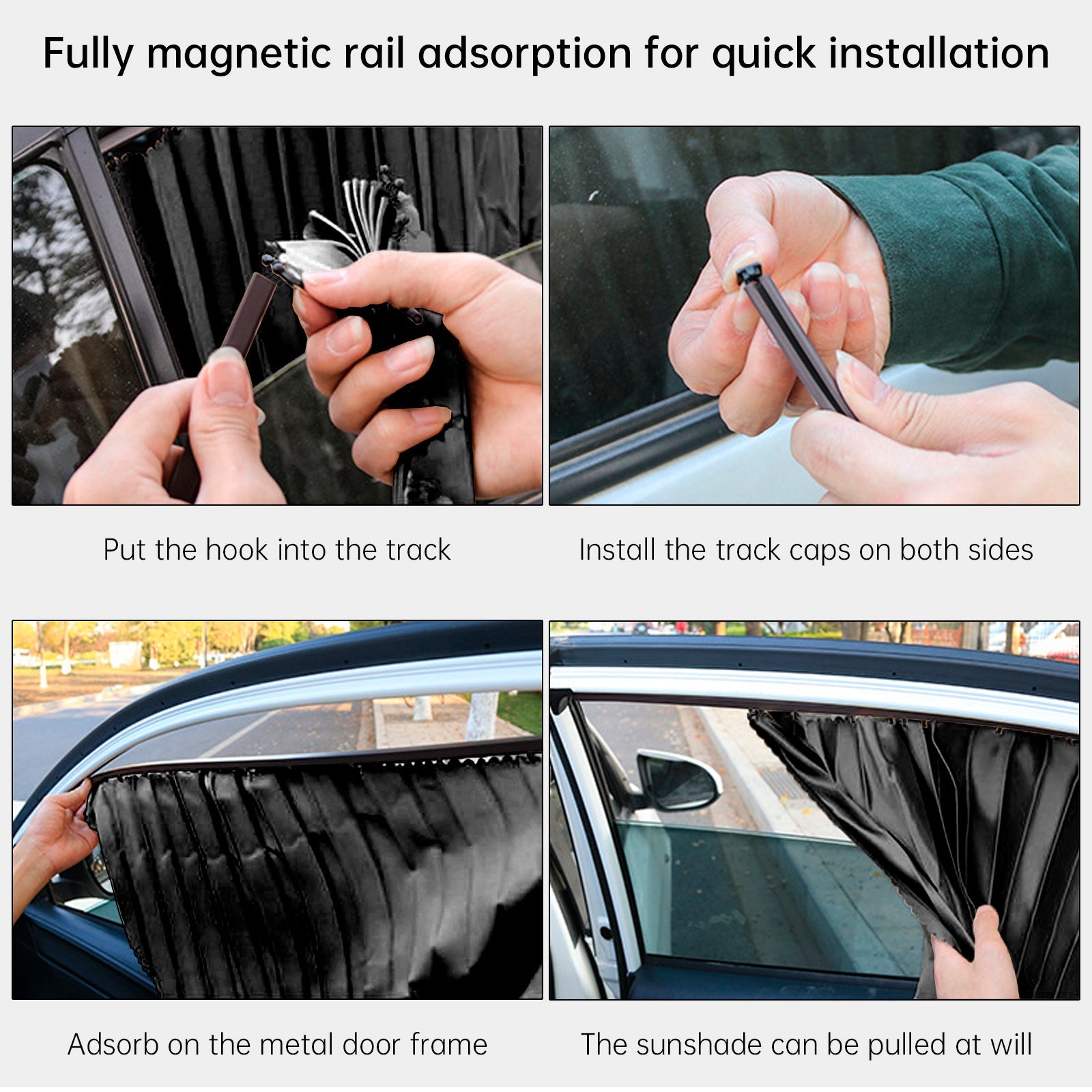 Fully magnetic rail adsorption for quick installation

Put the hook into the track

Install the track caps on both sides

Adsorb on the metal door frame

The sunshade can be pulled at will