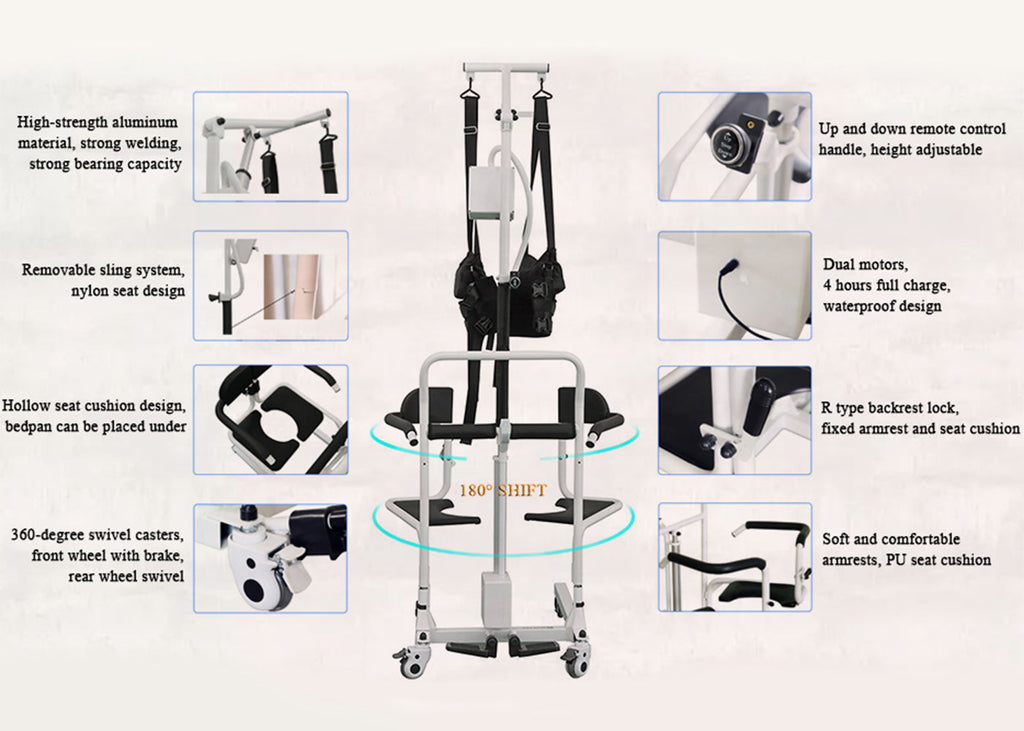 High-strength aluminum material, strong welding, strong bearing capacity

Removable sling system, nylon seat design

Hollow seat cushion design, bedpan can be placed under

360-degree swivel casters, front wheel with brake, rear wheel swivel

180° SHIFT

Up and down remote control handle, height adjustable

Dual motors, 4 hours full charge, waterproof design

R type backrest lock, fixed armrest and seat cushion

Soft and comfortable armrests, PU seat cushion