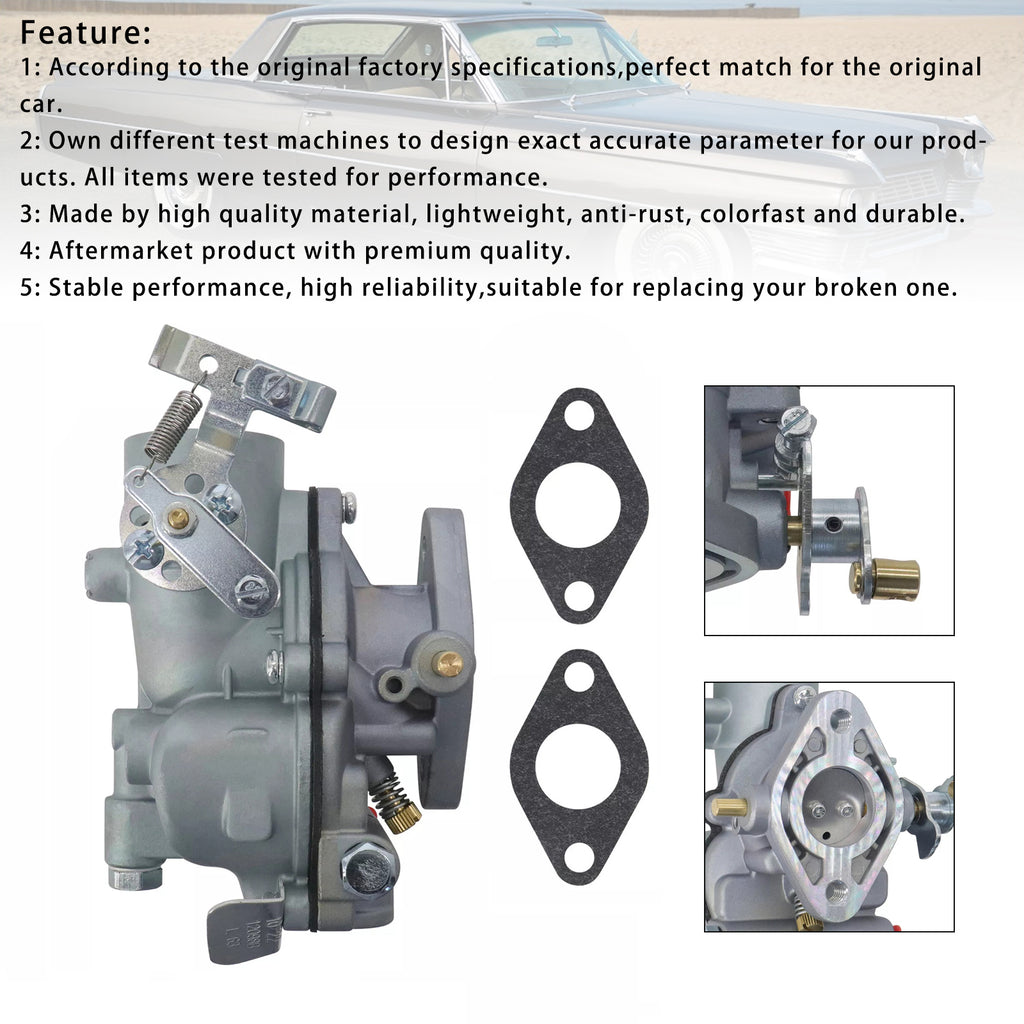 Feature:
1: According to the original factory specifications,perfect match for the original car.
2: Own different test machines to design exact accurate parameter for our products. All items were tested for performance.
3: Made by high quality material, lightweight, anti-rust, colorfast and durable.
4: Aftermarket product with premium quality.
5: Stable performance, high reliability,suitable for replacing your broken one.