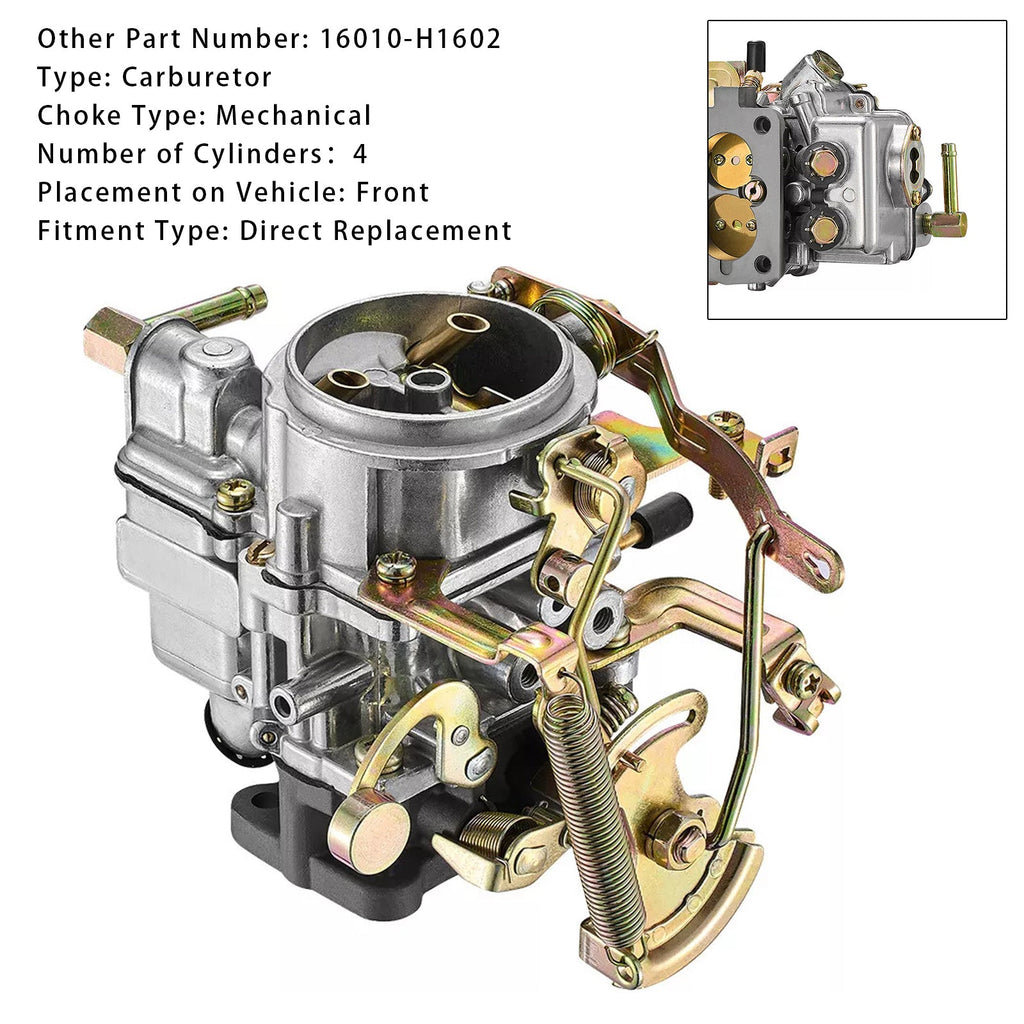 Other Part Number: 16010-H1602
Type: Carburetor
Choke Type: Mechanical
Number of Cylinders： 4
Placement on Vehicle: Front
Fitment Type: Direct Replacement