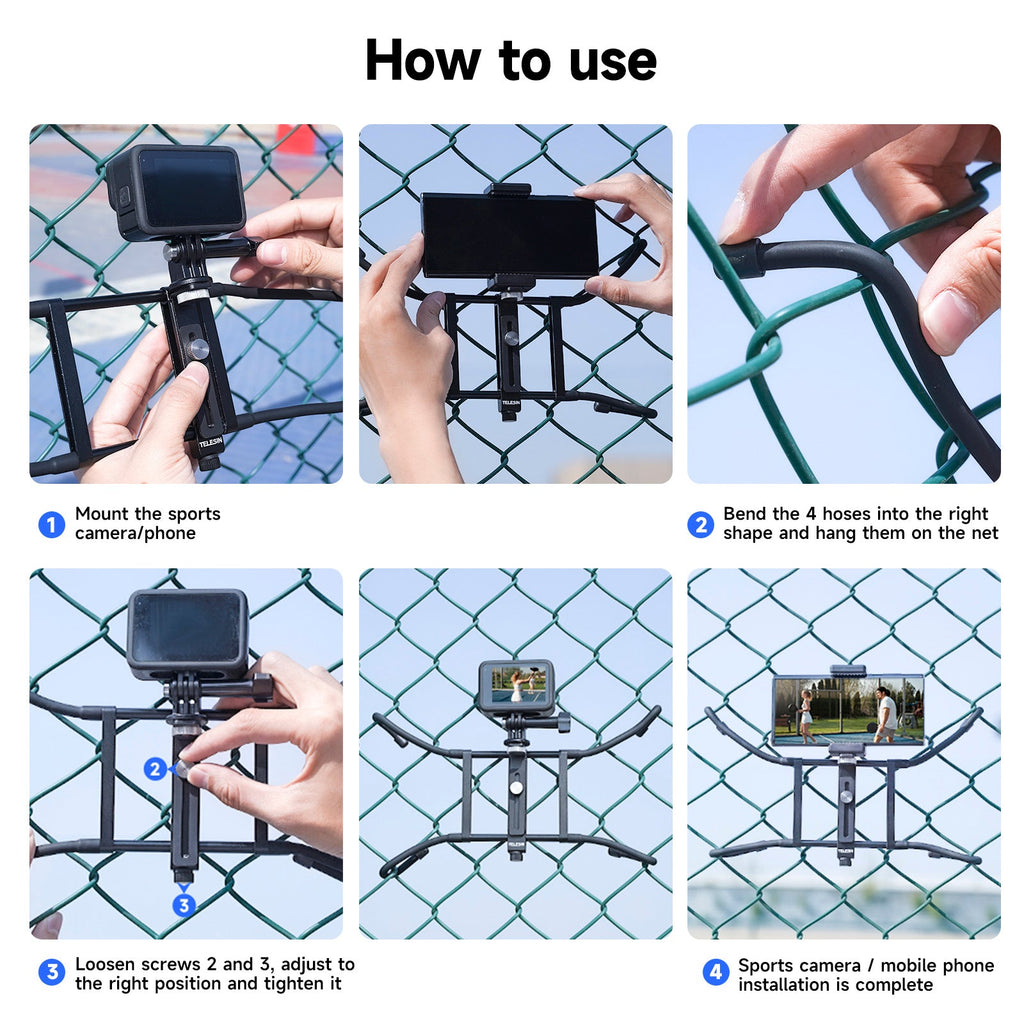 How to use

TELESIN

TELESIN

1 Mount the sports camera/phone

2 Bend the 4 hoses into the right shape and hang them on the net

2

3

TELESIN

TELESIN

3 Loosen screws 2 and 3, adjust to the right position and tighten it

4 Sports camera / mobile phone installation is complete