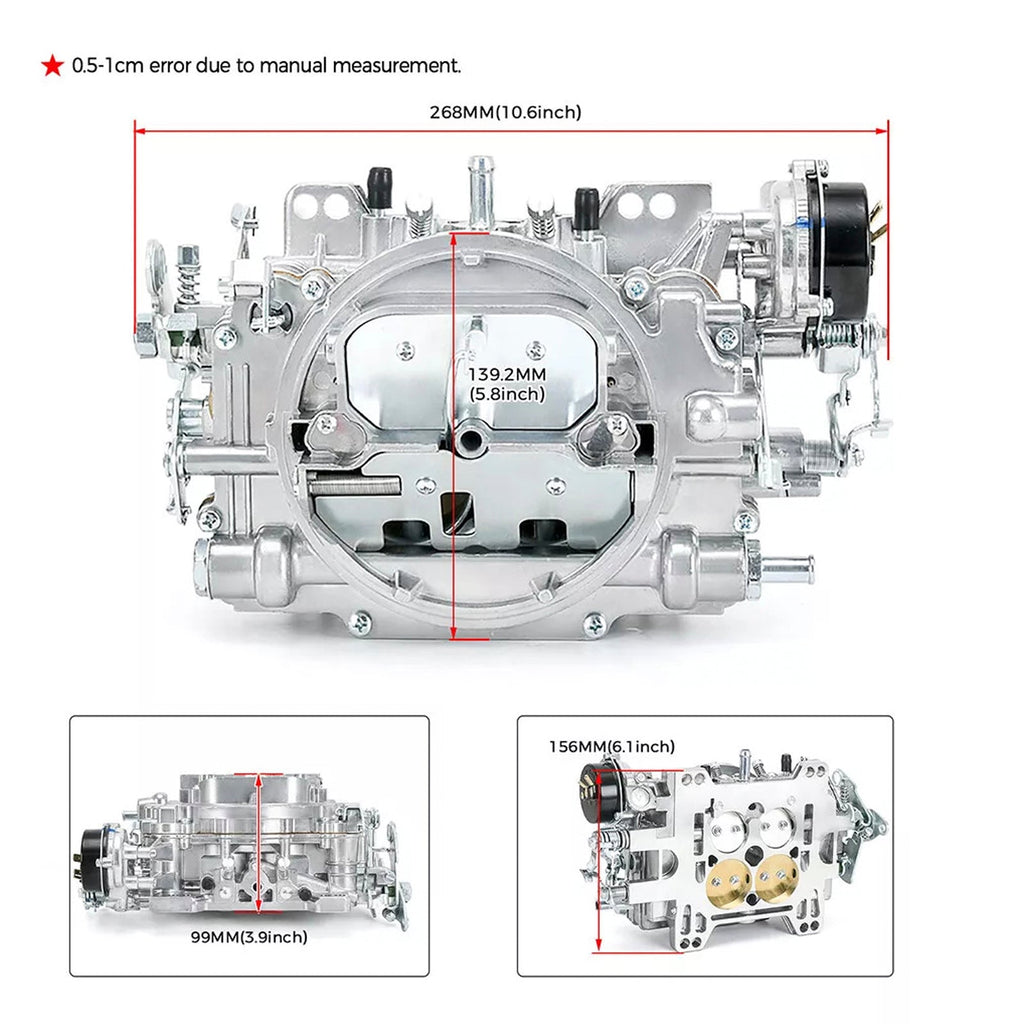 ★ 0.5-1cm error due to manual measurement.

268MM(10.6inch)

139.2MM
(5.8inch)

99MM(3.9inch)

156MM(6.1inch)