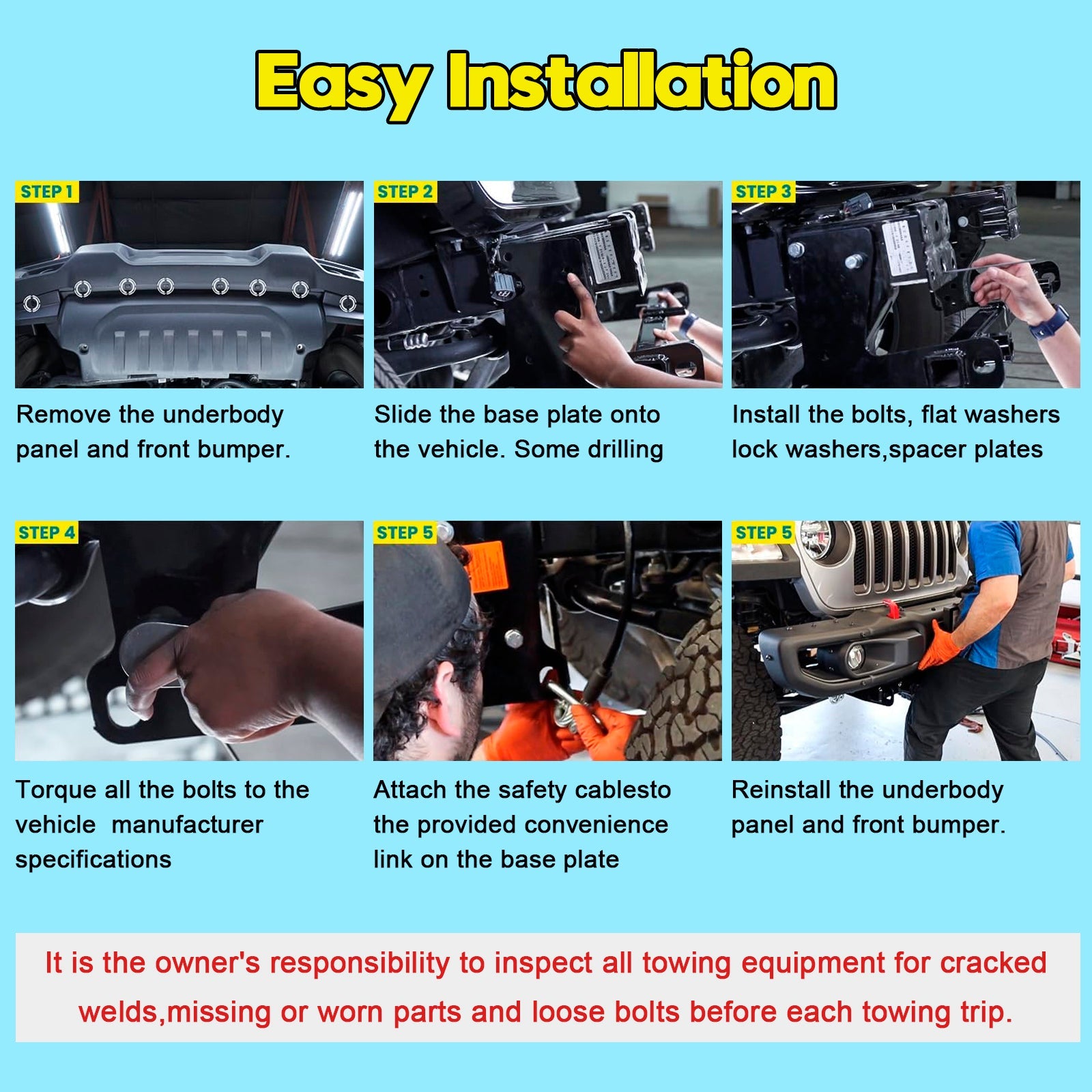 Easy Installation

STEP 1

Remove the underbody panel and front bumper.

STEP 2

Slide the base plate onto the vehicle. Some drilling

STEP 3

Install the bolts, flat washers lock washers,spacer plates

STEP 4

Torque all the bolts to the vehicle manufacturer specifications

STEP 5

Attach the safety cablesto the provided convenience link on the base plate

STEP 5

Reinstall the underbody panel and front bumper.

It is the owner's responsibility to inspect all towing equipment for cracked welds,missing or worn parts and loose bolts before each towing trip.