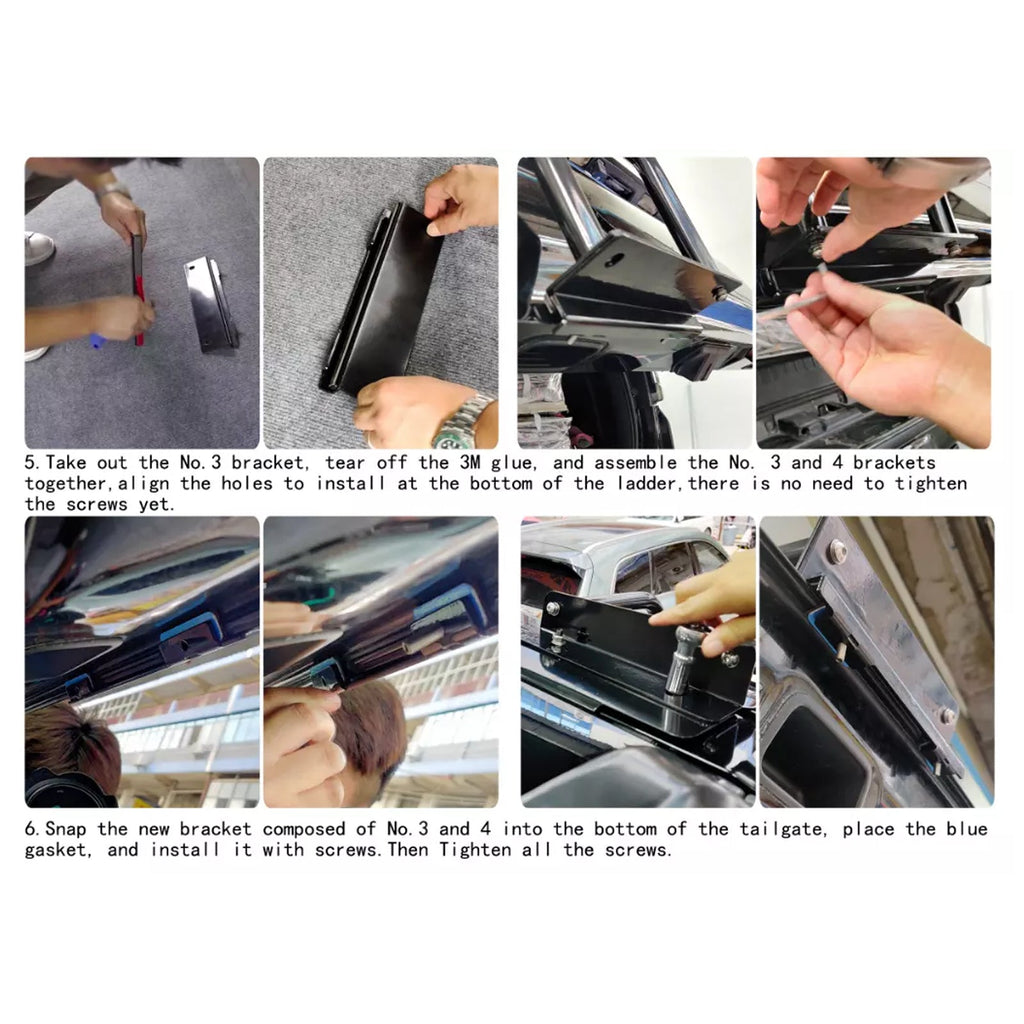 5.Take out the No.3 bracket, tear off the 3M glue, and assemble the No. 3 and 4 brackets together,align the holes to install at the bottom of the ladder,there is no need to tighten the screws yet.

6.Snap the new bracket composed of No.3 and 4 into the bottom of the tailgate, place the blue gasket, and install it with screws.Then Tighten all the screws.